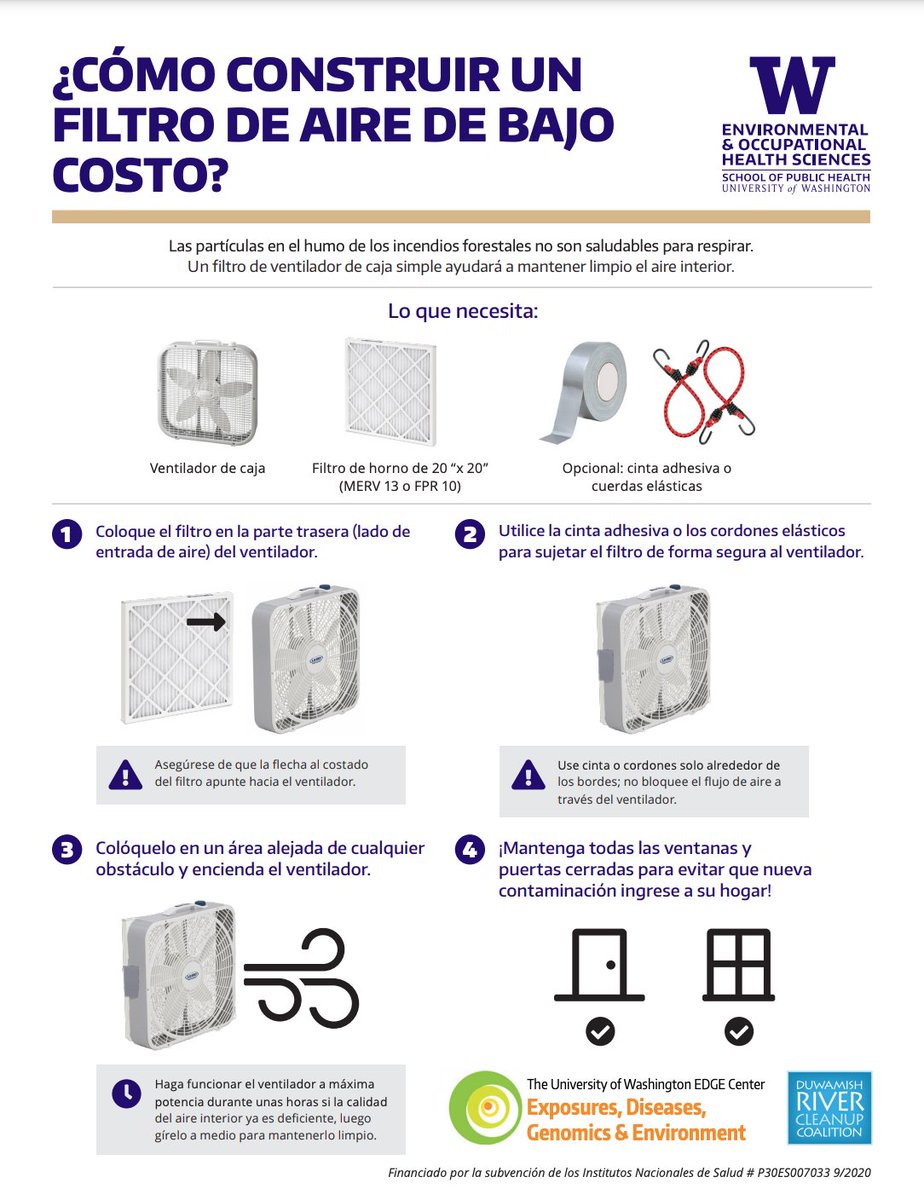 ¿CÓMO CONSTRUIR UN FILTRO DE AIRE DE BAJO COSTO?

W
ENVIRONMENTAL & OCCUPATIONAL HEALTH SCIENCES
SCHOOL OF PUBLIC HEALTH
UNIVERSITY of WASHINGTON

Las partículas en el humo de los incendios forestales no son saludables para respirar. Un filtro de ventilador de caja simple ayudará a mantener limpio el aire interior.

Lo que necesita:

Ventilador de caja

Filtro de horno de 20 "x 20" (MERV 13 o FPR 10)

Opcional: cinta adhesiva o cuerdas elásticas

1 Coloque el filtro en la parte trasera (lado de entrada de aire) del ventilador.

Asegúrese de que la flecha al costado del filtro apunte hacia el ventilador.

2 Utilice la cinta adhesiva o los cordones elásticos para sujetar el filtro de forma segura al ventilador.

Use cinta o cordones solo alrededor de los bordes; no bloquee el flujo de aire a través del ventilador.

3 Colóquelo en un área alejada de cualquier obstáculo y encienda el ventilador.

Haga funcionar el ventilador a máxima potencia durante unas horas si la calidad del aire interior ya es deficiente, luego gírelo a medio para mantenerlo limpio.

4 ¡Mantenga todas las ventanas y puertas cerradas para evitar que nueva contaminación ingrese a su hogar!

The University of Washington EDGE Center
Exposures, Diseases, Genomics & Environment

DUWAMISH RIVER CLEANUP COALITION

Financiado por la subvención de los Institutos Nacionales de Salud # P30ES007033 9/2020