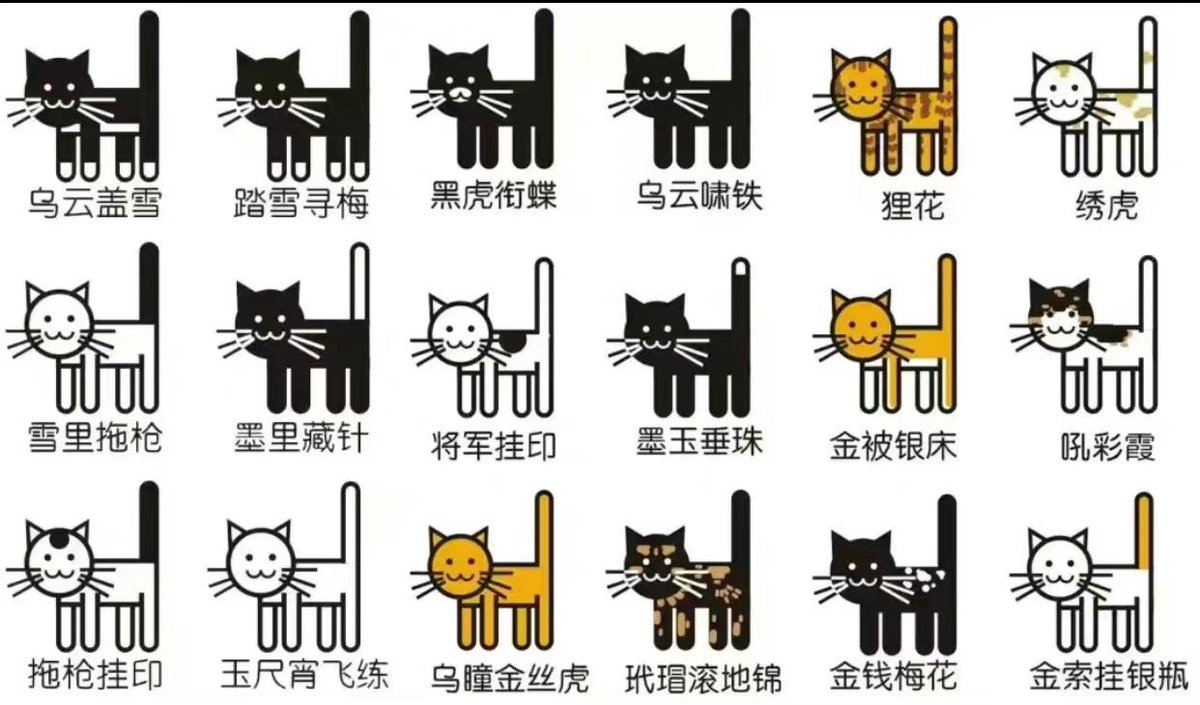 乌云盖雪 踏雪寻梅 黑虎衔蝶 乌云啸铁 狸花 绣虎

雪里拖枪 墨里藏针 将军挂印 墨玉垂珠 金被银床 吼彩霞

拖枪挂印 玉尺宵飞练 乌瞳金丝虎 玳瑁滚地锦 金钱梅花 金索挂银瓶