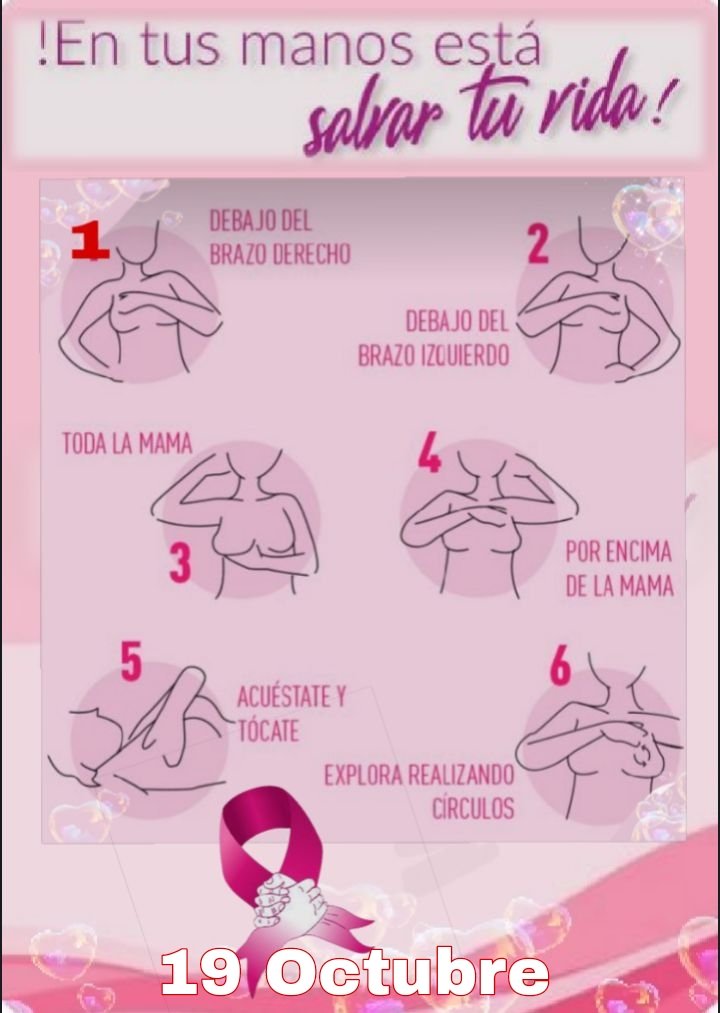 !En tus manos está salvar tu vida!

1 DEBAJO DEL BRAZO DERECHO

2 DEBAJO DEL BRAZO IZQUIERDO

TODA LA MAMA 3

4 POR ENCIMA DE LA MAMA

5 ACUÉSTATE Y TÓCATE

6 EXPLORA REALIZANDO CÍRCULOS

19 Octubre