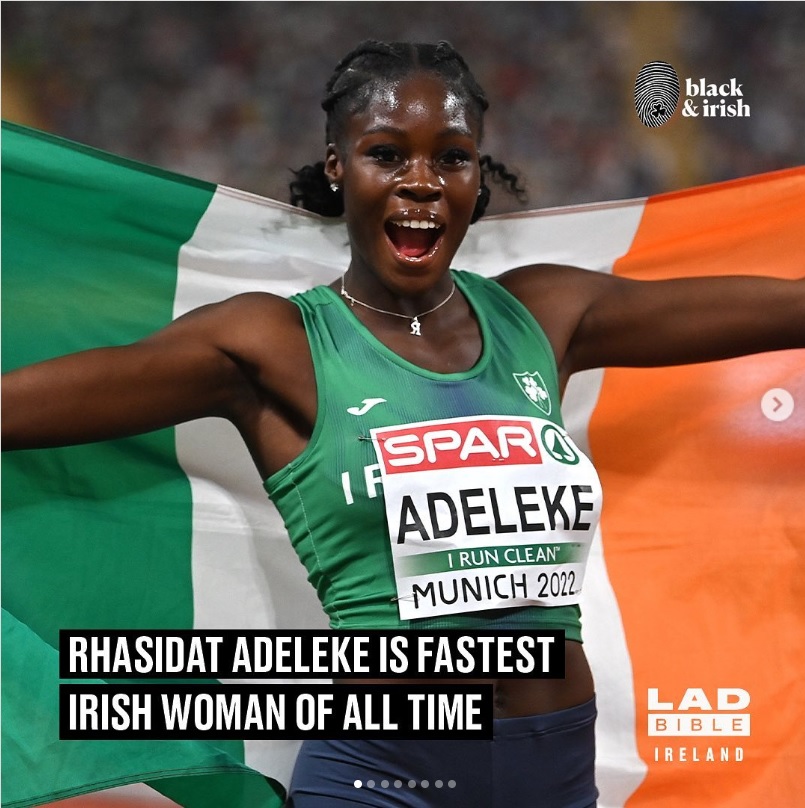 black & irish

SPAR

IR

ADELEKE

I RUN CLEAN™

MUNICH 2022

RHASIDAT ADELEKE IS FASTEST IRISH WOMAN OF ALL TIME

LAD BIBLE IRELAND