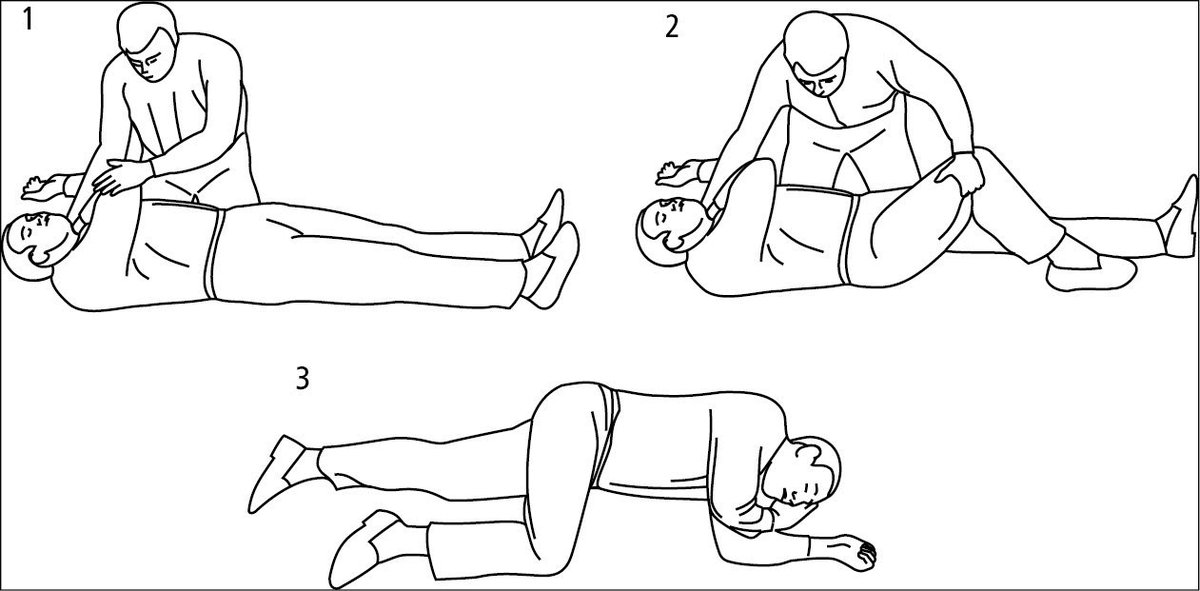 1

2

3