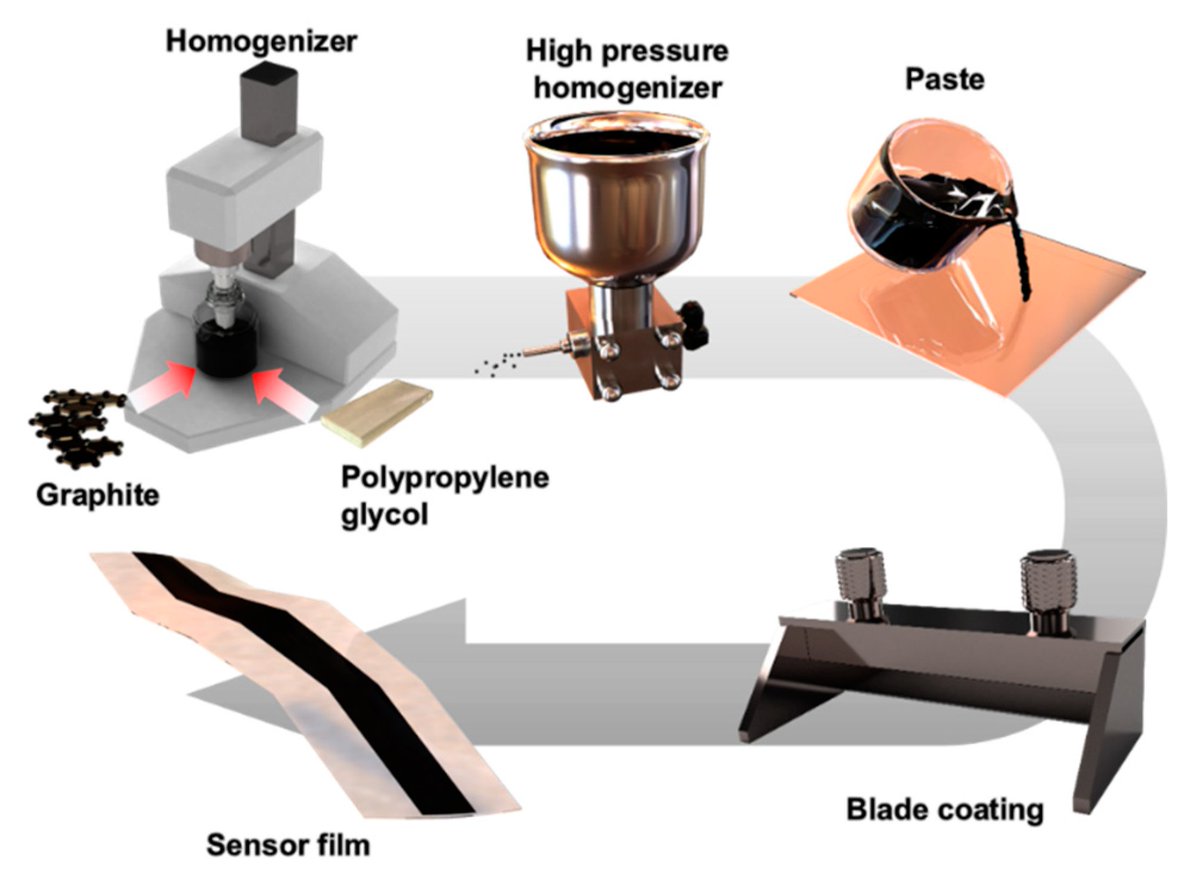 Homogenizer

High pressure homogenizer

Paste

Graphite

Polypropylene glycol

Blade coating

Sensor film