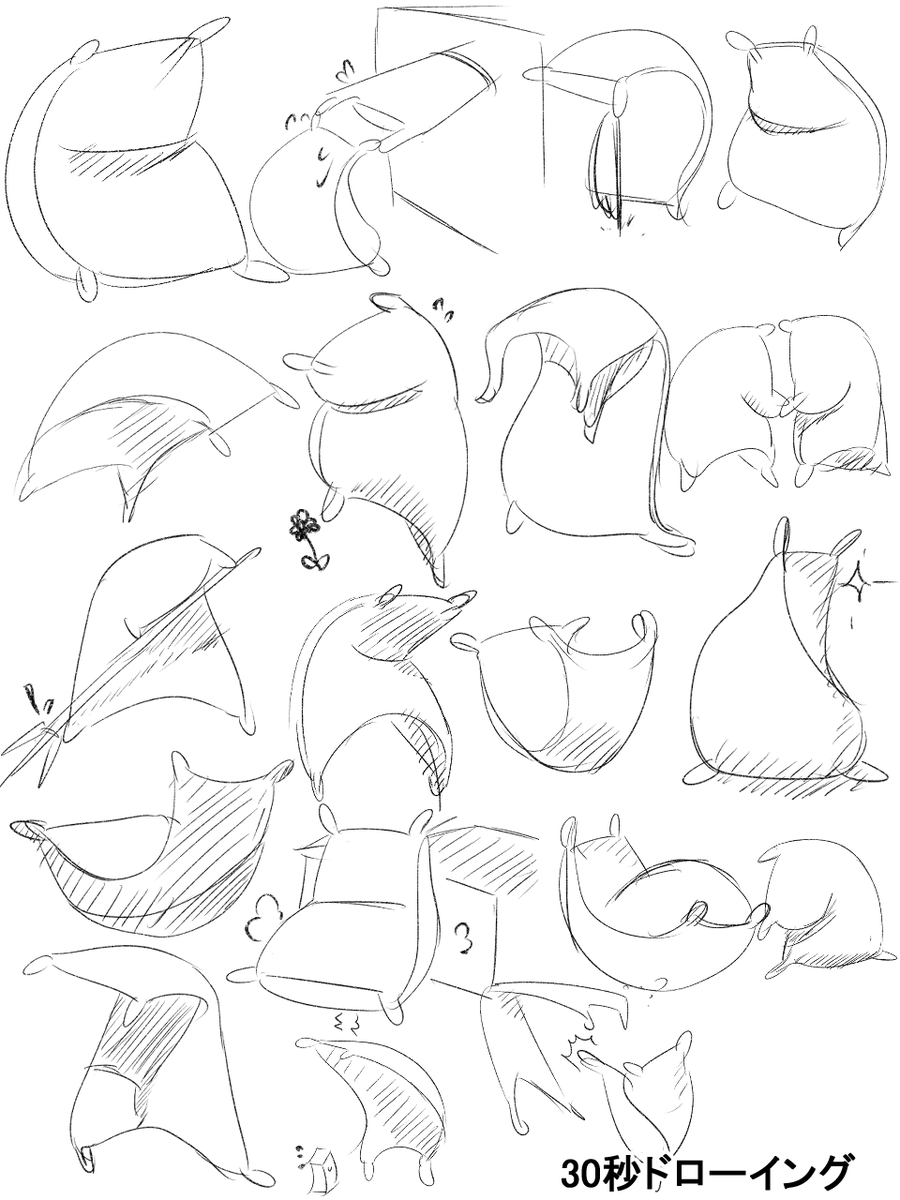 30秒ドローイング