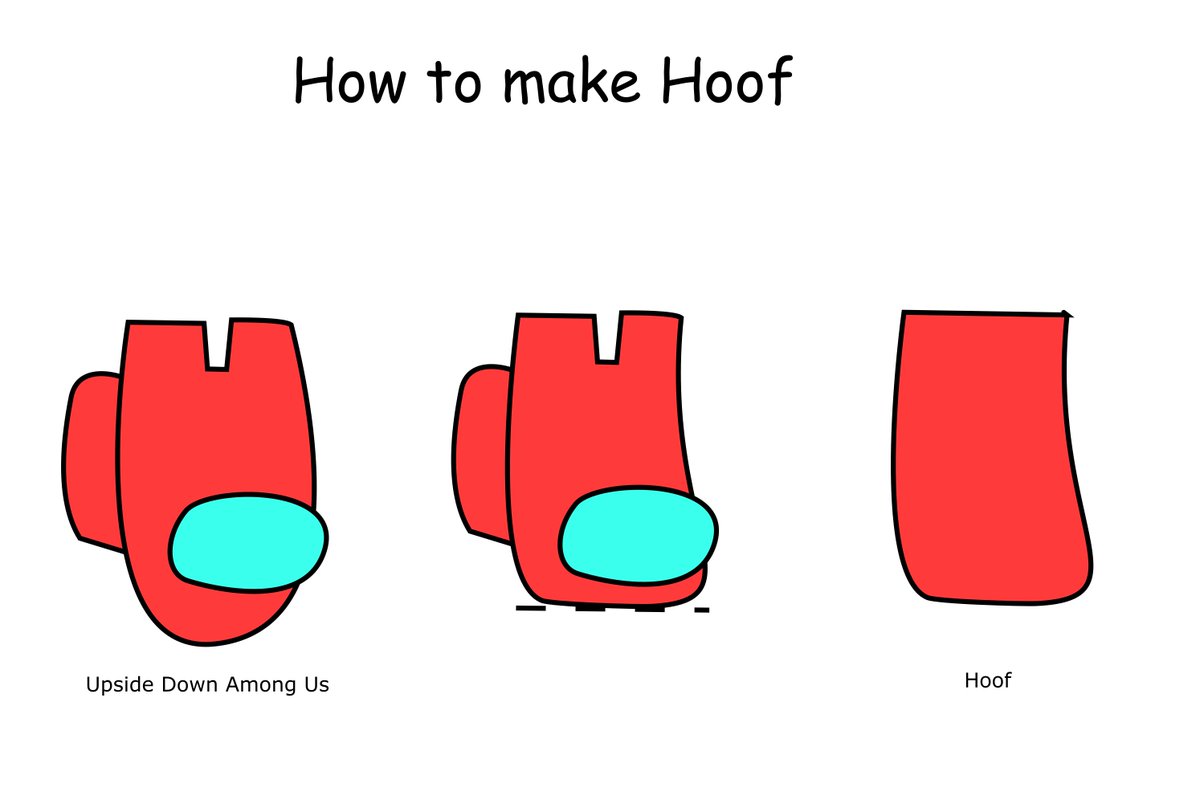 How to make Hoof

Upside Down Among Us

Hoof