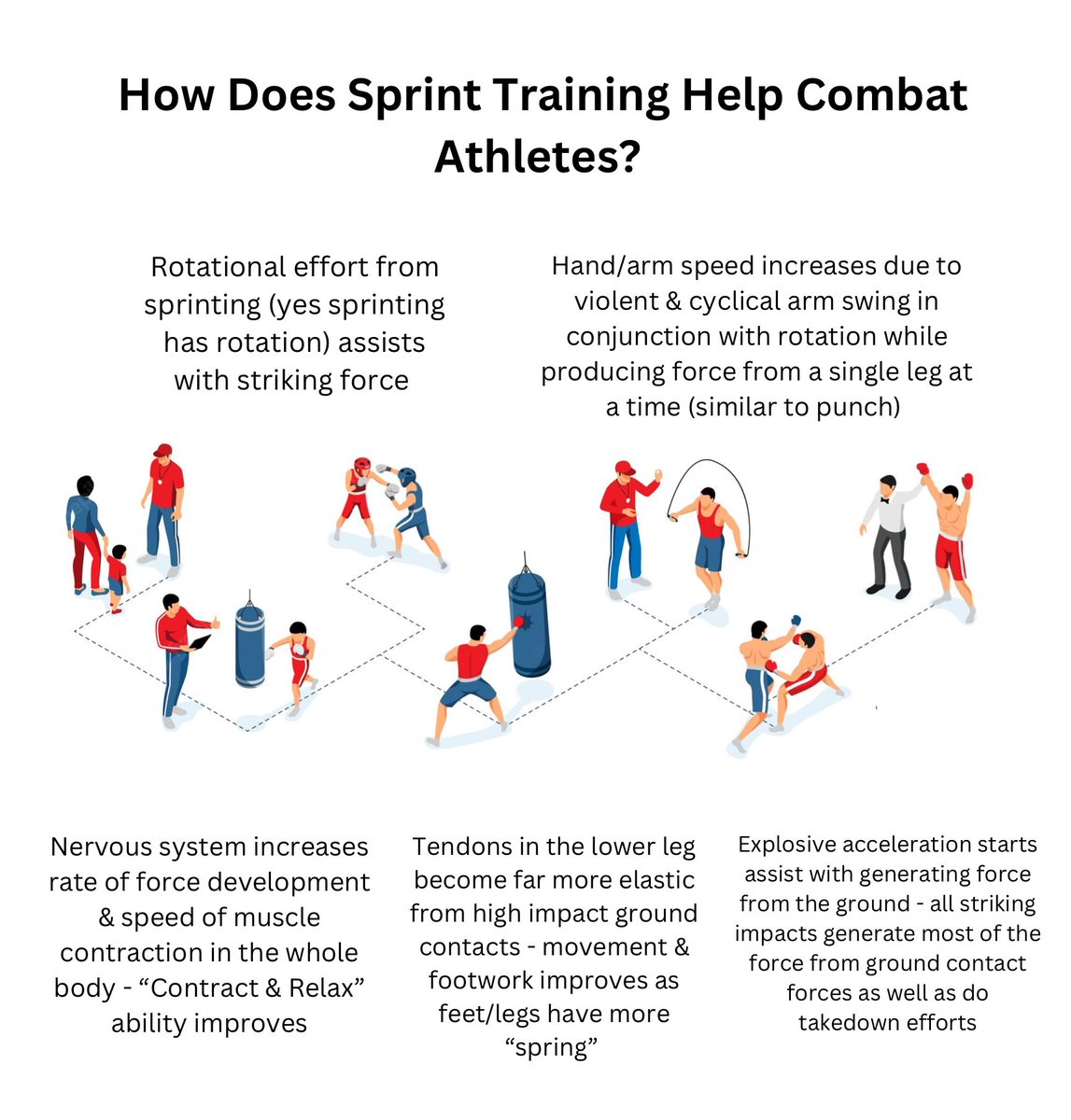 How Does Sprint Training Help Combat Athletes?

Rotational effort from sprinting (yes sprinting has rotation) assists with striking force

Hand/arm speed increases due to violent & cyclical arm swing in conjunction with rotation while producing force from a single leg at a time (similar to punch)

Nervous system increases rate of force development & speed of muscle contraction in the whole body - “Contract & Relax” ability improves

Tendons in the lower leg become far more elastic from high impact ground contacts - movement & footwork improves as feet/legs have more “spring”

Explosive acceleration starts assist with generating force from the ground - all striking impacts generate most of the force from ground contact forces as well as do takedown efforts