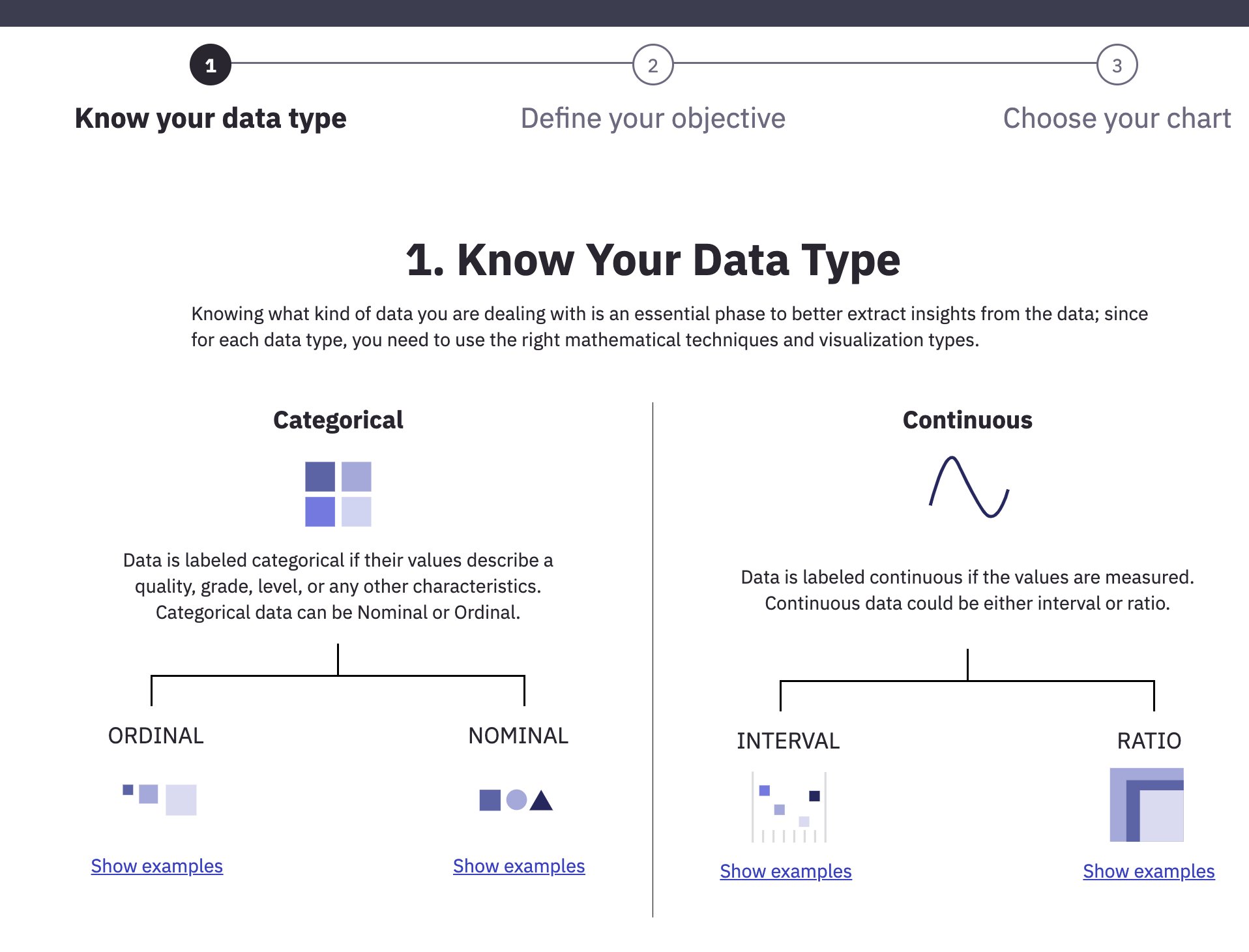 1
Know your data type

2
Define your objective

3
Choose your chart

1. Know Your Data Type

Knowing what kind of data you are dealing with is an essential phase to better extract insights from the data; since for each data type, you need to use the right mathematical techniques and visualization types.

Categorical

Data is labeled categorical if their values describe a quality, grade, level, or any other characteristics. Categorical data can be Nominal or Ordinal.

ORDINAL

Show examples

NOMINAL

Show examples

Continuous

Data is labeled continuous if the values are measured. Continuous data could be either interval or ratio.

INTERVAL

Show examples

RATIO

Show examples