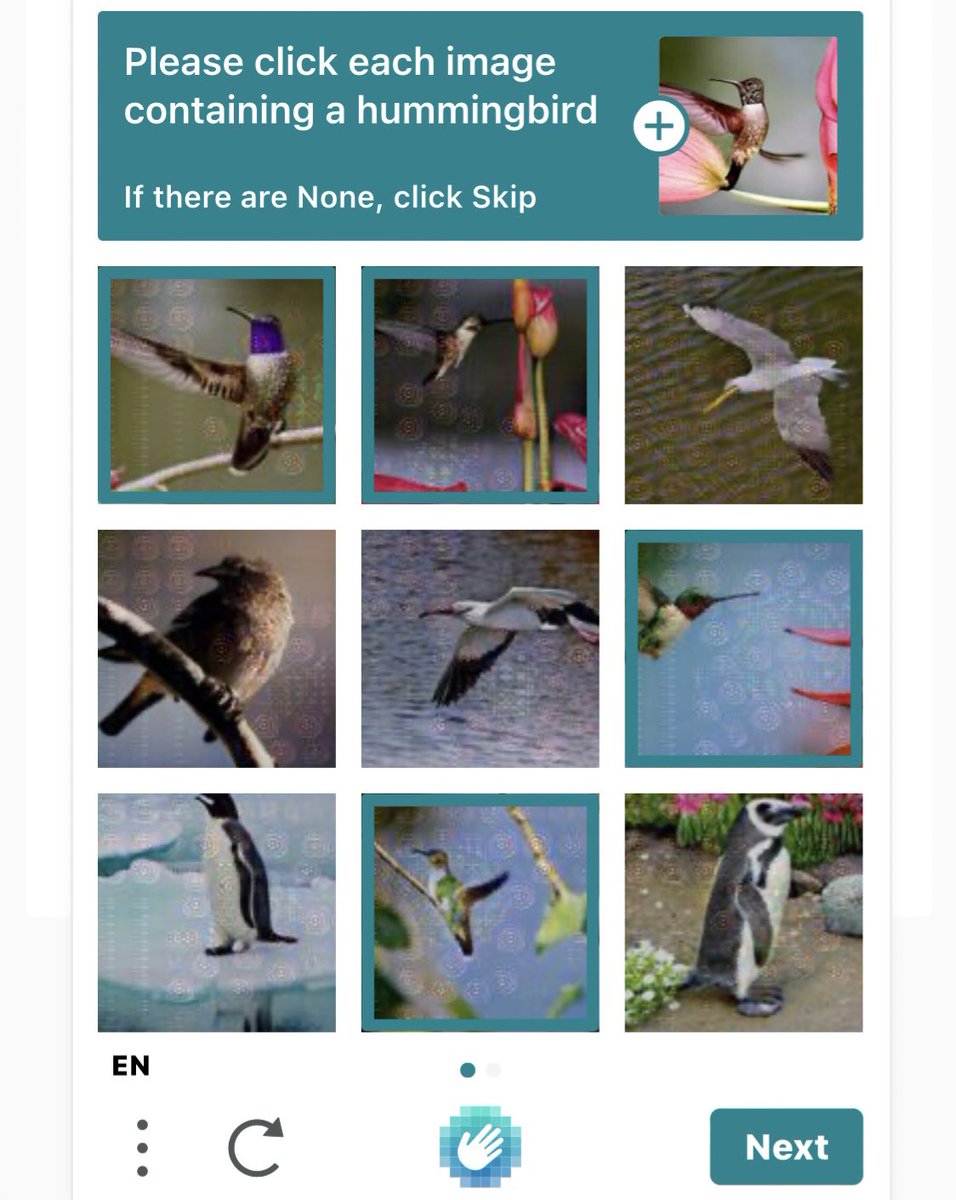 Please click each image containing a hummingbird

If there are None, click Skip

EN

Next