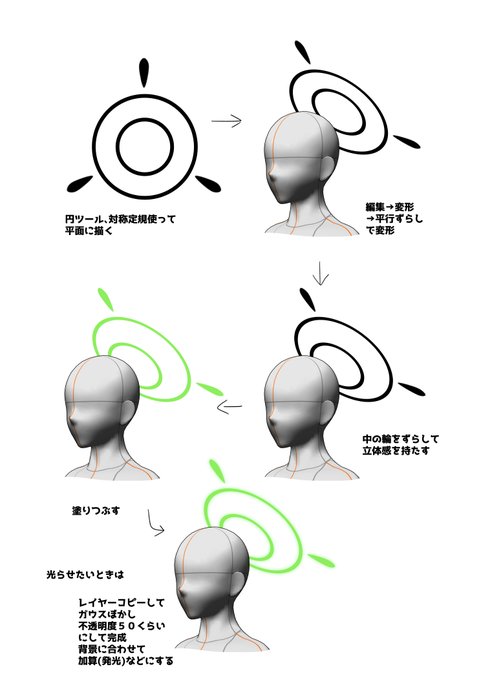 円ツール、対称定規使って
平面に描く

編集→変形
→平行ずらし
で変形

中の輪をずらして
立体感を持たす

塗りつぶす

光らせたいときは

レイヤーコピーして
ガウスぼかし
不透明度５０くらい
にして完成
背景に合わせて
加算(発光)などにする