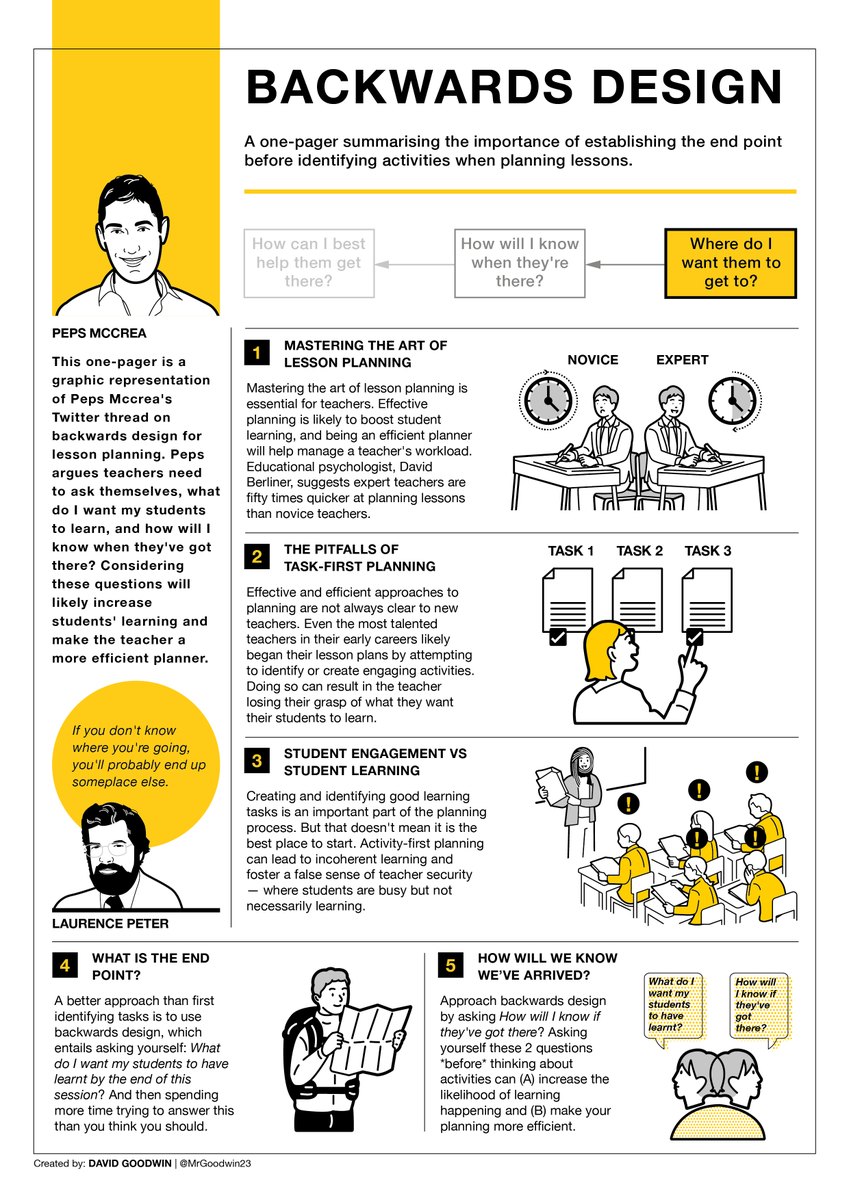 BACKWARDS DESIGN

A one-pager summarising the importance of establishing the end point before identifying activities when planning lessons.

How can I best help them get there?

How will I know when they're there?

Where do I want them to get to?

PEPS MCCREA

This one-pager is a graphic representation of Peps Mccrea's Twitter thread on backwards design for lesson planning. Peps argues teachers need to ask themselves, what do I want my students to learn, and how will I know when they've got there? Considering these questions will likely increase students' learning and make the teacher a more efficient planner.

If you don't know where you're going, you'll probably end up someplace else.

LAURENCE PETER

1 MASTERING THE ART OF LESSON PLANNING

Mastering the art of lesson planning is essential for teachers. Effective planning is likely to boost student learning, and being an efficient planner will help manage a teacher's workload. Educational psychologist, David Berliner, suggests expert teachers are fifty times quicker at planning lessons than novice teachers.

NOVICE EXPERT

2 THE PITFALLS OF TASK-FIRST PLANNING

Effective and efficient approaches to planning are not always clear to new teachers. Even the most talented teachers in their early careers likely began their lesson plans by attempting to identify or create engaging activities. Doing so can result in the teacher losing their grasp of what they want their students to learn.

TASK 1 TASK 2 TASK 3

3 STUDENT ENGAGEMENT VS STUDENT LEARNING

Creating and identifying good learning tasks is an important part of the planning process. But that doesn't mean it is the best place to start. Activity-first planning can lead to incoherent learning and foster a false sense of teacher security — where students are busy but not necessarily learning.

4 WHAT IS THE END POINT?

A better approach than first identifying tasks is to use backwards design, which entails asking yourself: What do I want my students to have learnt by the end of this session? And then spending more time trying to answer this than you think you should.

5 HOW WILL WE KNOW WE'VE ARRIVED?

Approach backwards design by asking How will I know if they've got there? Asking yourself these 2 questions *before* thinking about activities can (A) increase the likelihood of learning happening and (B) make your planning more efficient.

What do I want my students to have learnt?

How will I know if they've got there?

Created by: DAVID GOODWIN | @MrGoodwin23