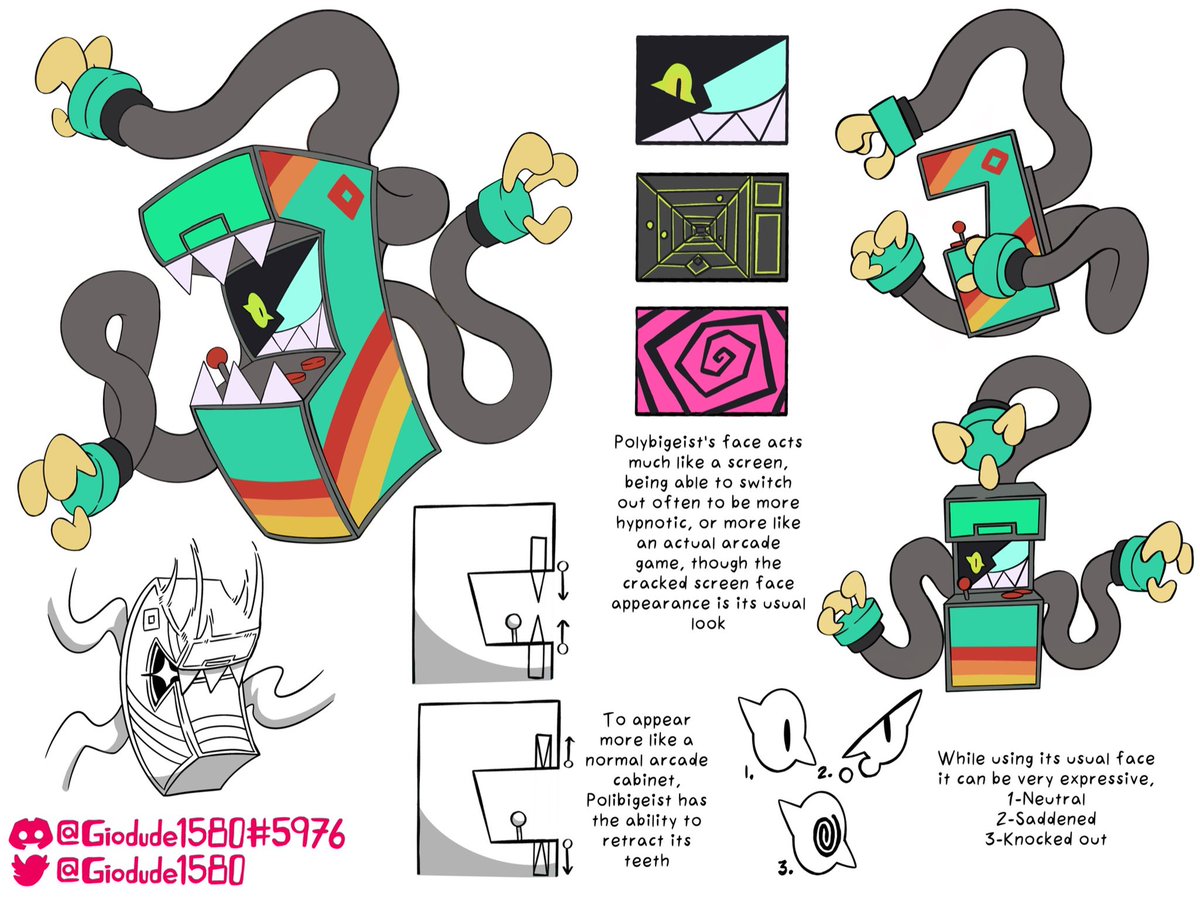 Polybigeist's face acts much like a screen, being able to switch out often to be more hypnotic, or more like an actual arcade game, though the cracked screen face appearance is its usual look

To appear more like a normal arcade cabinet, Polibigeist has the ability to retract its teeth

1.

2.

3.

While using its usual face it can be very expressive,
1-Neutral
2-Saddened
3-Knocked out

@Giodude1580#5976
@Giodude1580