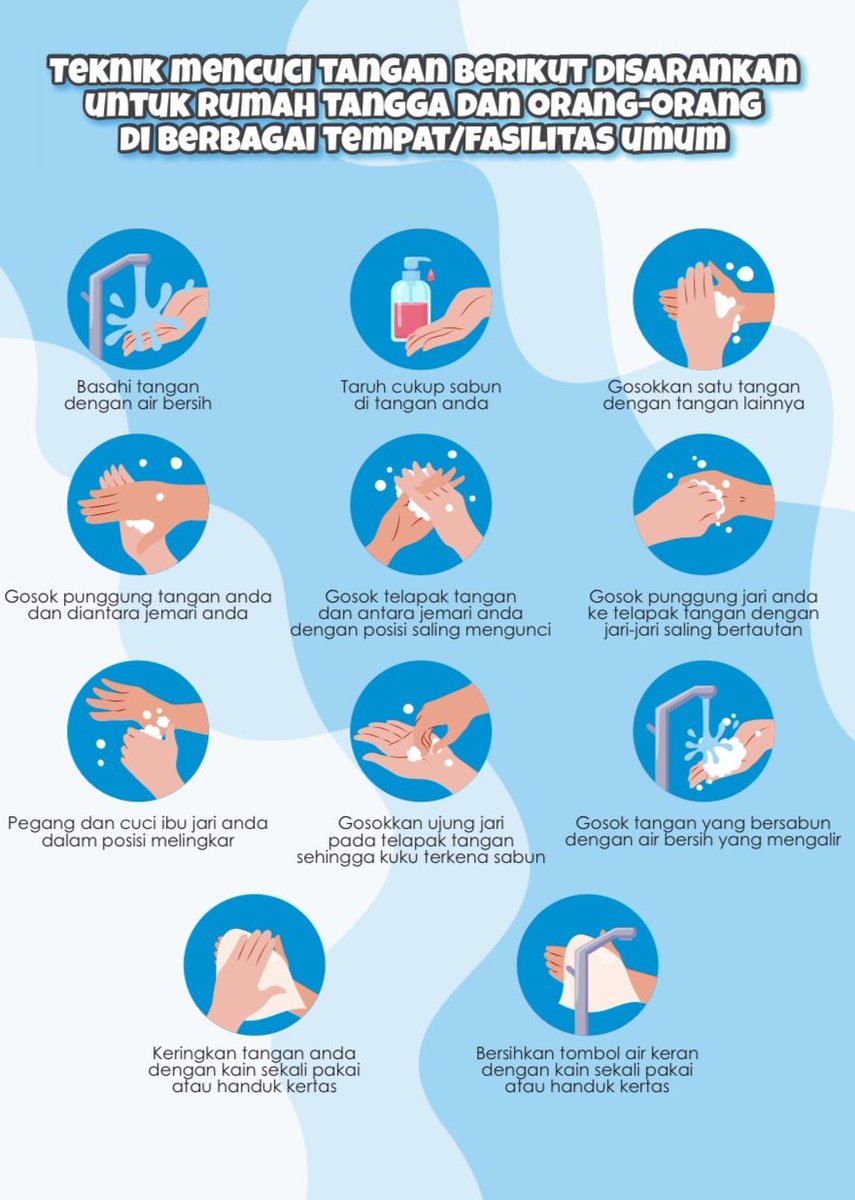 TEKNIK MENCUCI TANGAN BERIKUT DISARANKAN UNTUK RUMAH TANGGA DAN ORANG-ORANG DI BERBAGAI TEMPAT/FASILITAS UMUM

Basahi tangan dengan air bersih

Taruh cukup sabun di tangan anda

Gosokkan satu tangan dengan tangan lainnya

Gosok punggung tangan anda dan diantara jemari anda

Gosok telapak tangan dan antara jemari anda dengan posisi saling mengunci

Gosok punggung jari anda ke telapak tangan dengan jari-jari saling bertautan

Pegang dan cuci ibu jari anda dalam posisi melingkar

Gosokkan ujung jari pada telapak tangan sehingga kuku terkena sabun

Gosok tangan yang bersabun dengan air bersih yang mengalir

Keringkan tangan anda dengan kain sekali pakai atau handuk kertas

Bersihkan tombol air keran dengan kain sekali pakai atau handuk kertas