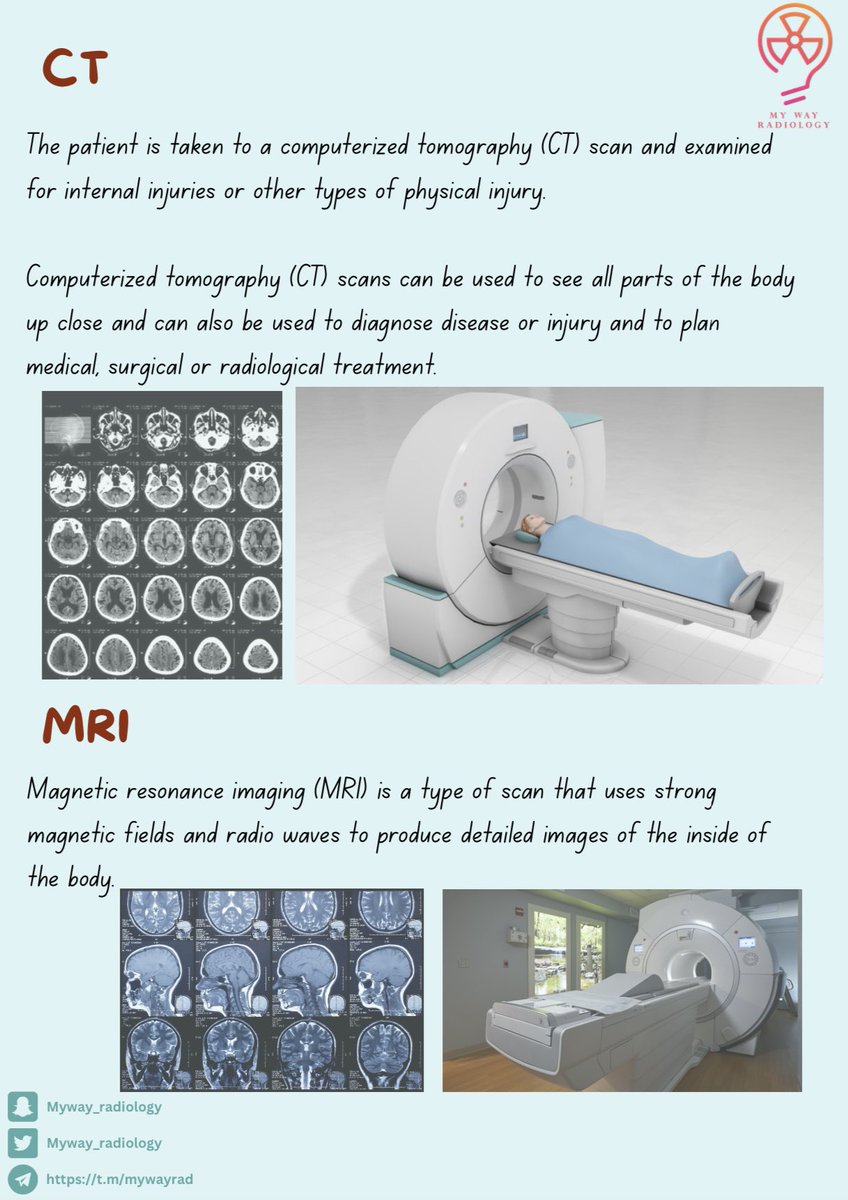 MY WAY RADIOLOGY

CT

The patient is taken to a computerized tomography (CT) scan and examined for internal injuries or other types of physical injury.

Computerized tomography (CT) scans can be used to see all parts of the body up close and can also be used to diagnose disease or injury and to plan medical, surgical or radiological treatment.

MRI

Magnetic resonance imaging (MRI) is a type of scan that uses strong magnetic fields and radio waves to produce detailed images of the inside of the body.

Myway_radiology
Myway_radiology
https://t.m/mywayrad