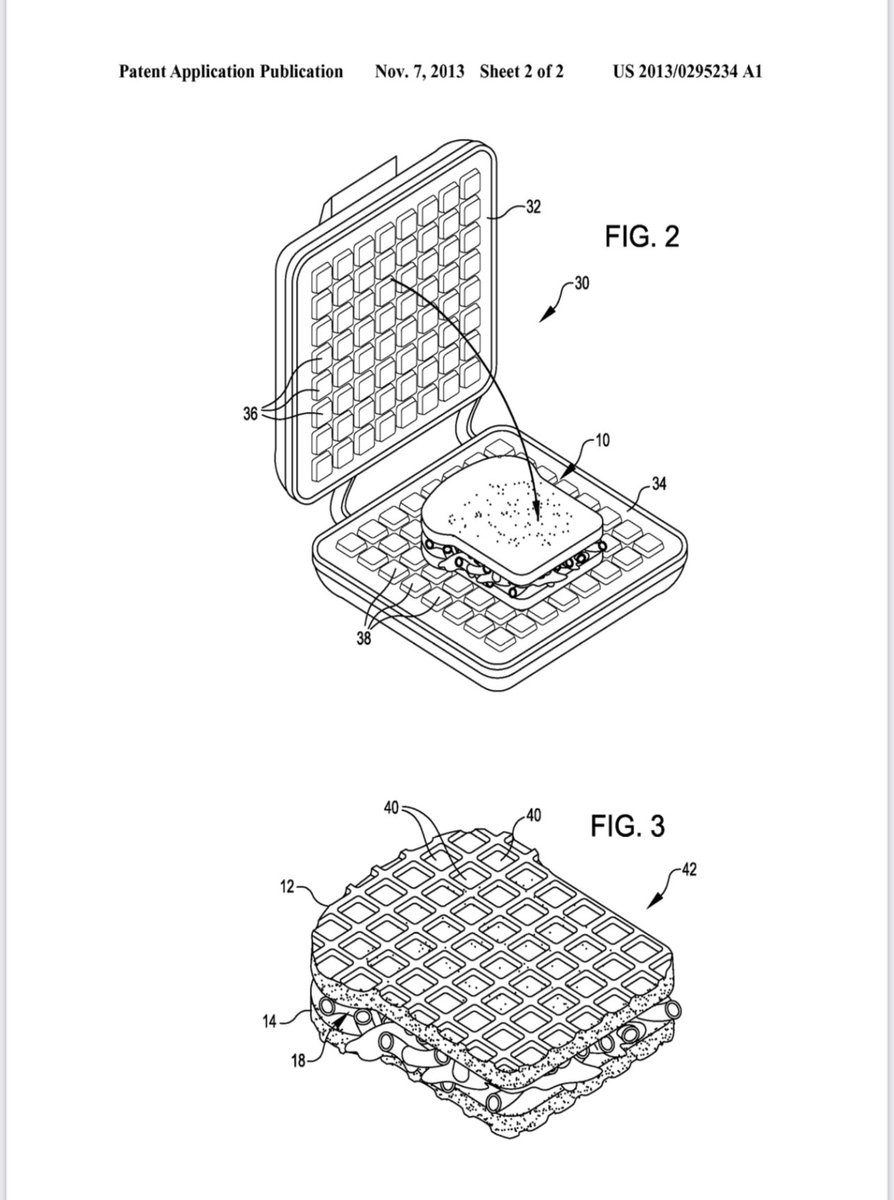 Patent Application Publication Nov. 7, 2013 Sheet 2 of 2 US 2013/0295234 A1

32

FIG. 2

30

36

10

34

38

40

40

FIG. 3

42

12

14

18