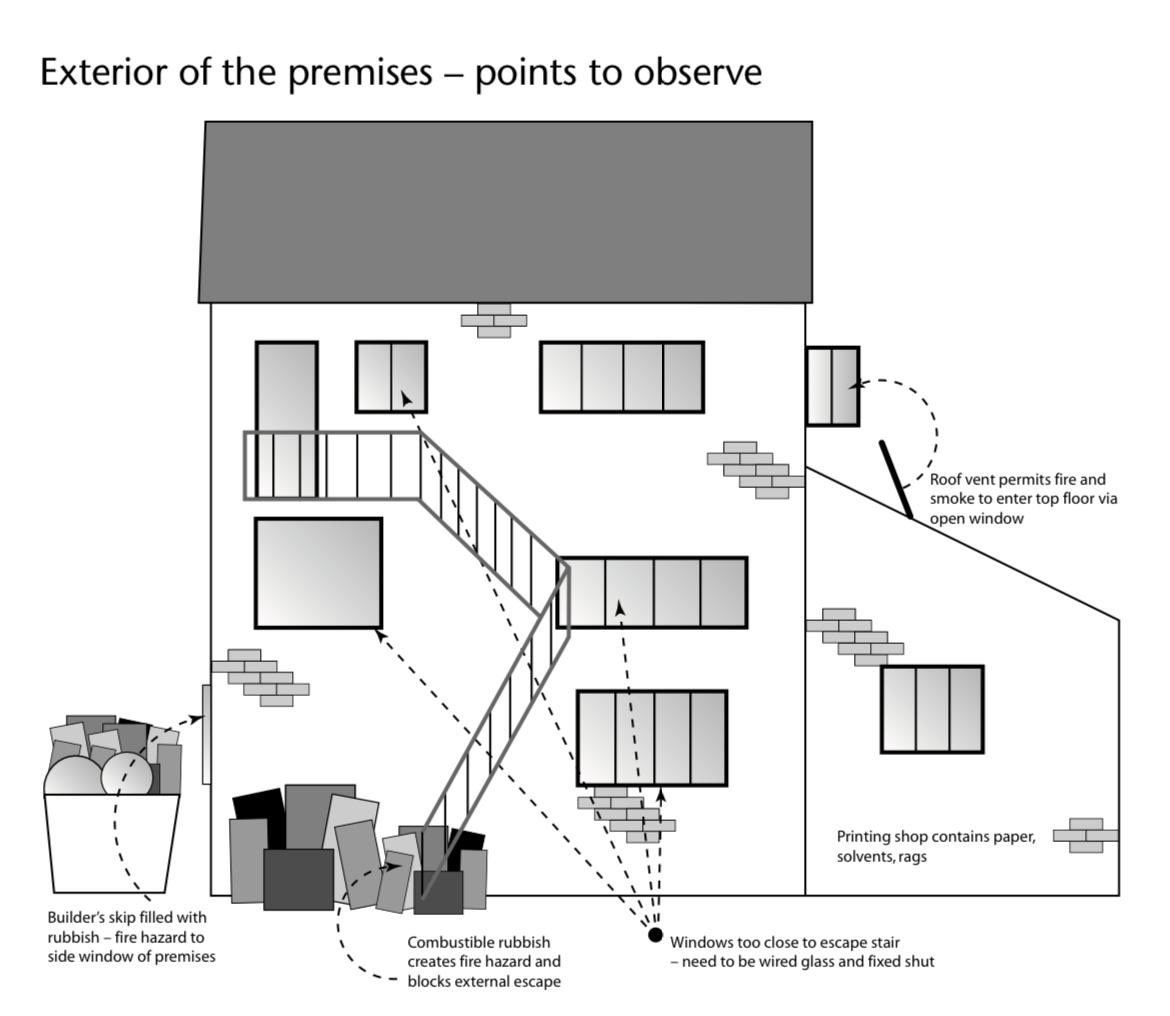 Exterior of the premises – points to observe

Roof vent permits fire and smoke to enter top floor via open window

Printing shop contains paper, solvents, rags

Builder's skip filled with rubbish – fire hazard to side window of premises

Combustible rubbish creates fire hazard and blocks external escape

Windows too close to escape stair – need to be wired glass and fixed shut