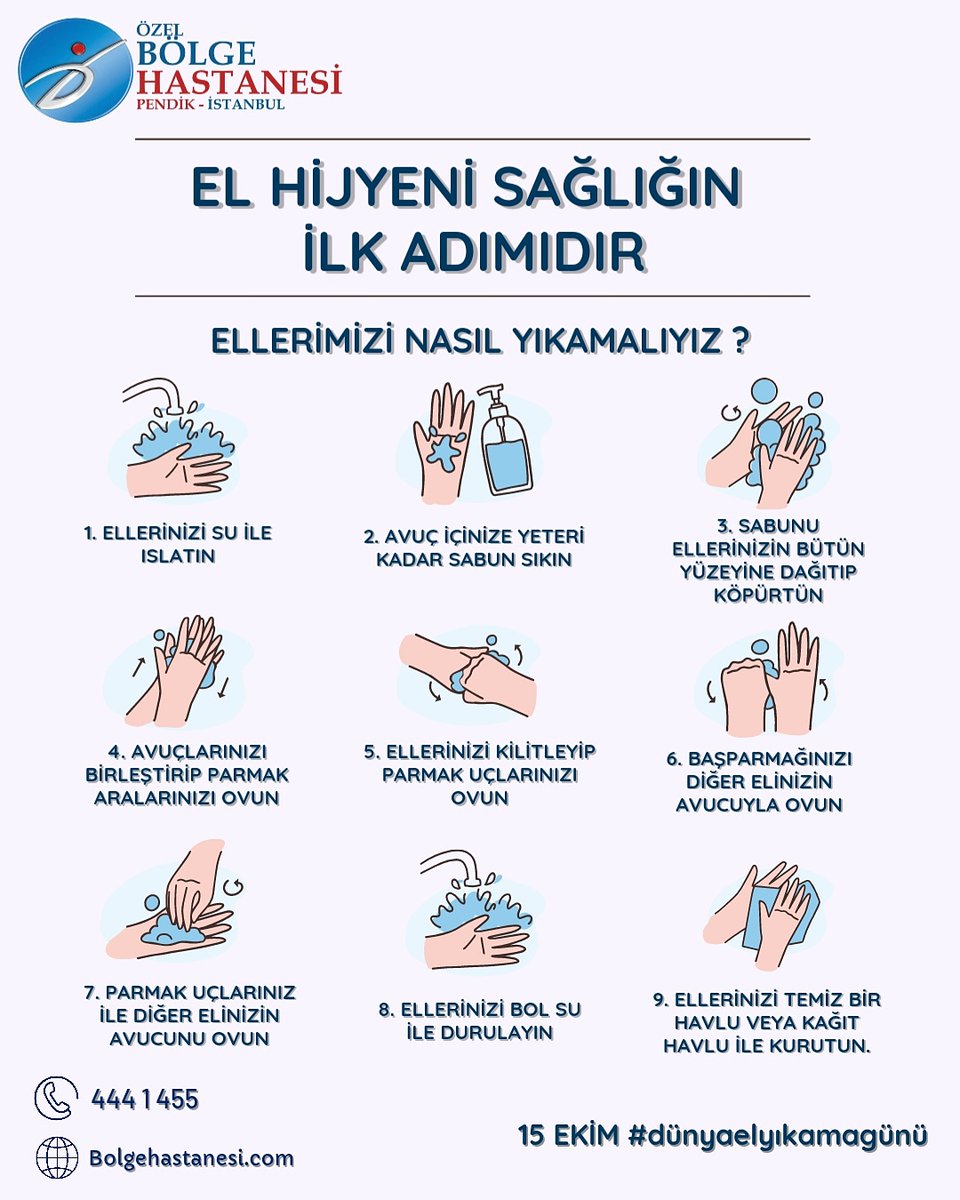 ÖZEL BÖLGE HASTANESİ
PENDİK - İSTANBUL

EL HİJYENİ SAĞLIĞIN İLK ADIMIDIR

ELLERİMİZİ NASIL YIKAMALIYIZ ?

1. ELLERİNİZİ SU İLE ISLATIN

2. AVUÇ İÇİNİZE YETERİ KADAR SABUN SIKIN

3. SABUNU ELLERİNİZİN BÜTÜN YÜZEYİNE DAĞITIP KÖPÜRTÜN

4. AVUÇLARINIZI BİRLEŞTİRİP PARMAK ARALARINIZI OVUN

5. ELLERİNİZİ KİLİTLEYİP PARMAK UÇLARINIZI OVUN

6. BAŞPARMAĞINIZI DİĞER ELİNİZİN AVUCUYLA OVUN

7. PARMAK UÇLARINIZ İLE DİĞER ELİNİZİN AVUCUNU OVUN

8. ELLERİNİZİ BOL SU İLE DURULAYIN

9. ELLERİNİZİ TEMİZ BİR HAVLU VEYA KAĞIT HAVLU İLE KURUTUN.

444 1 455

Bolgehastanesi.com

15 EKİM #dünyaelyıkamagünü