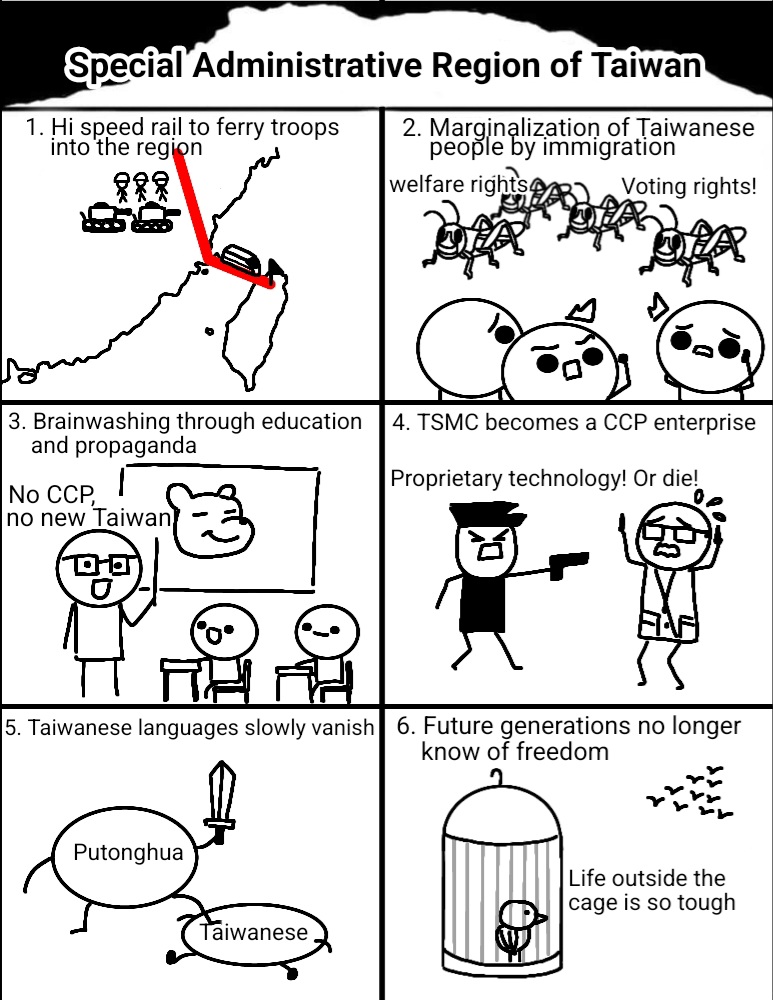 Special Administrative Region of Taiwan

1. Hi speed rail to ferry troops into the region

2. Marginalization of Taiwanese people by immigration

welfare rights

Voting rights!

3. Brainwashing through education and propaganda

No CCP, no new Taiwan

4. TSMC becomes a CCP enterprise

Proprietary technology! Or die!

5. Taiwanese languages slowly vanish

Putonghua

Taiwanese

6. Future generations no longer know of freedom

Life outside the cage is so tough