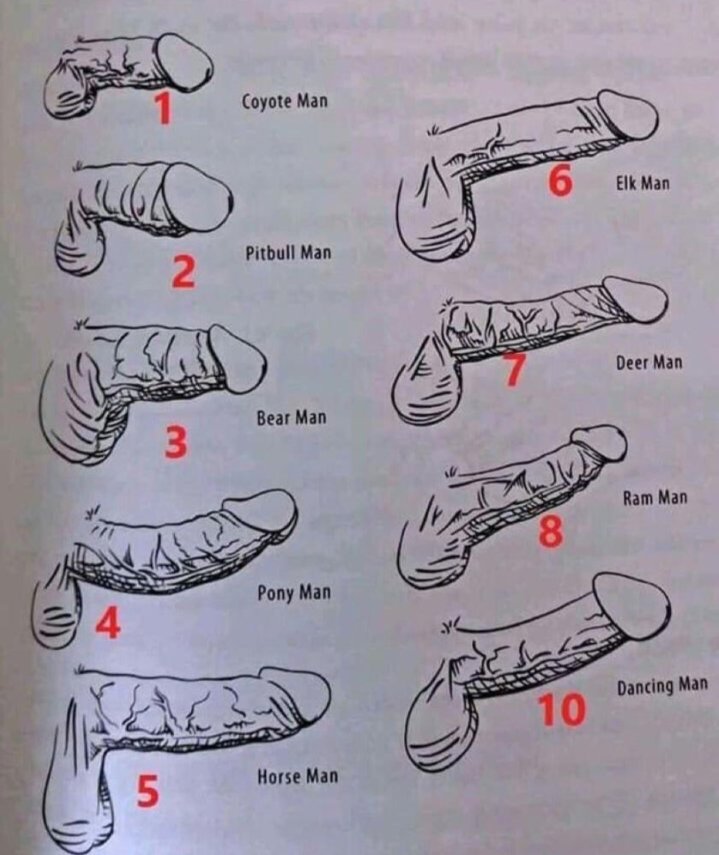 1 Coyote Man

2 Pitbull Man

3 Bear Man

4 Pony Man

5 Horse Man

6 Elk Man

7 Deer Man

8 Ram Man

10 Dancing Man