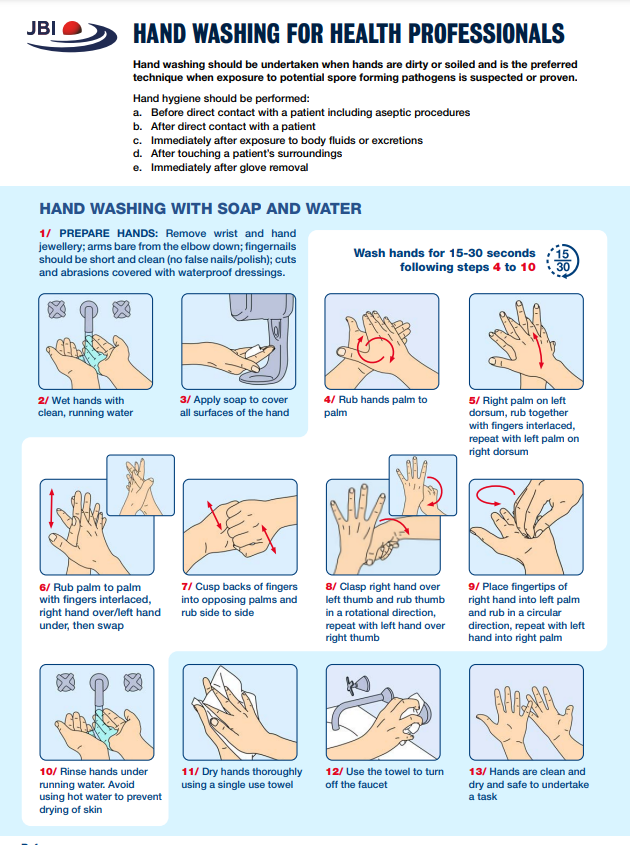 JBI

HAND WASHING FOR HEALTH PROFESSIONALS

Hand washing should be undertaken when hands are dirty or soiled and is the preferred technique when exposure to potential spore forming pathogens is suspected or proven.

Hand hygiene should be performed:
a. Before direct contact with a patient including aseptic procedures
b. After direct contact with a patient
c. Immediately after exposure to body fluids or excretions
d. After touching a patient's surroundings
e. Immediately after glove removal

HAND WASHING WITH SOAP AND WATER

1/ PREPARE HANDS: Remove wrist and hand jewellery; arms bare from the elbow down; fingernails should be short and clean (no false nails/polish); cuts and abrasions covered with waterproof dressings.

Wash hands for 15-30 seconds following steps 4 to 10

15
30

2/ Wet hands with clean, running water

3/ Apply soap to cover all surfaces of the hand

4/ Rub hands palm to palm

5/ Right palm on left dorsum, rub together with fingers interlaced, repeat with left palm on right dorsum

6/ Rub palm to palm with fingers interlaced, right hand over/left hand under, then swap

7/ Cusp backs of fingers into opposing palms and rub side to side

8/ Clasp right hand over left thumb and rub thumb in a rotational direction, repeat with left hand over right thumb

9/ Place fingertips of right hand into left palm and rub in a circular direction, repeat with left hand into right palm

10/ Rinse hands under running water. Avoid using hot water to prevent drying of skin

11/ Dry hands thoroughly using a single use towel

12/ Use the towel to turn off the faucet

13/ Hands are clean and dry and safe to undertake a task