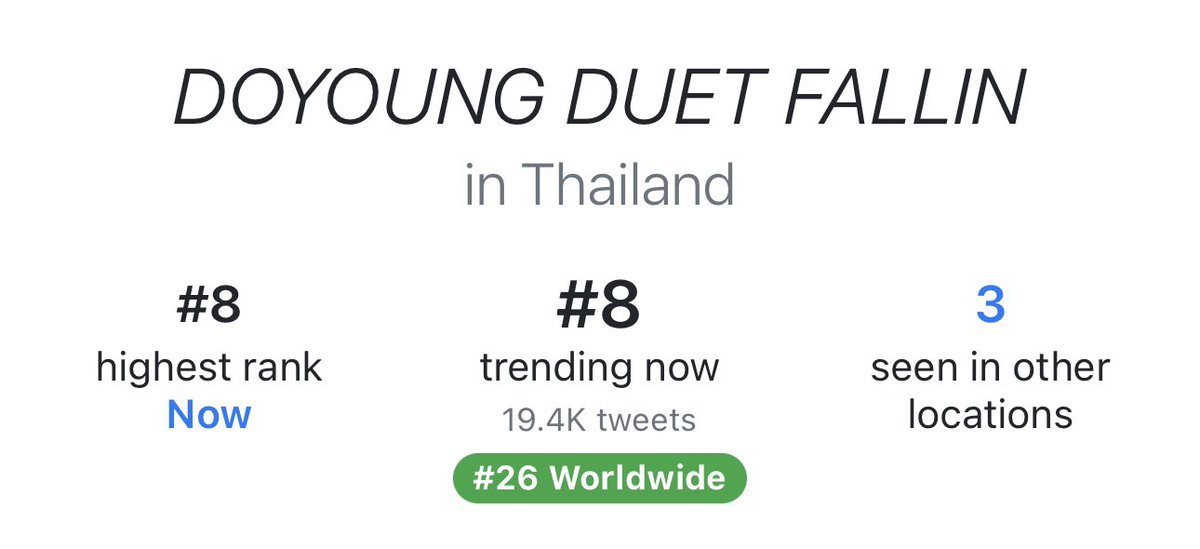 DOYOUNG DUET FALLIN
in Thailand

#8
highest rank
Now

#8
trending now
19.4K tweets
#26 Worldwide

3
seen in other locations