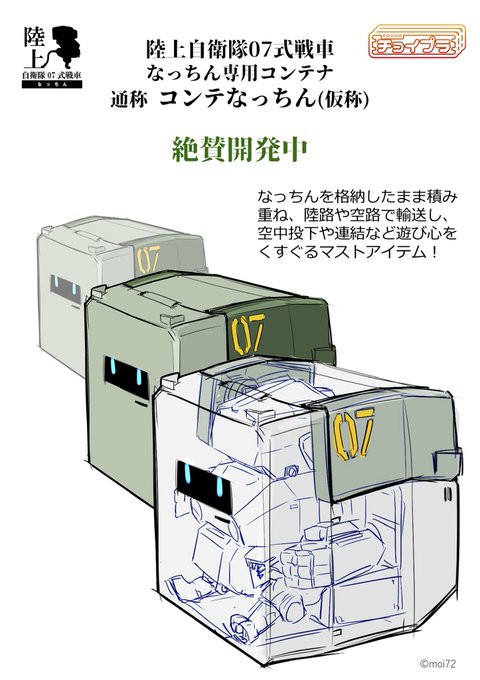 陸上
自衛隊 07 式戦車
なっちん

陸上自衛隊07式戦車
なっちん専用コンテナ
通称 コンテなっちん(仮称)

チョイプラ

絶賛開発中

なっちんを格納したまま積み重ね、陸路や空路で輸送し、空中投下や連結など遊び心をくすぐるマストアイテム！

07

07

07

©moi72