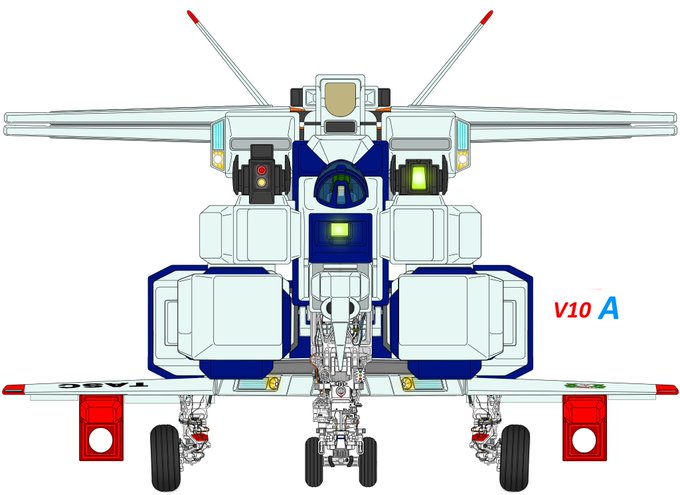 V10 A

TASC