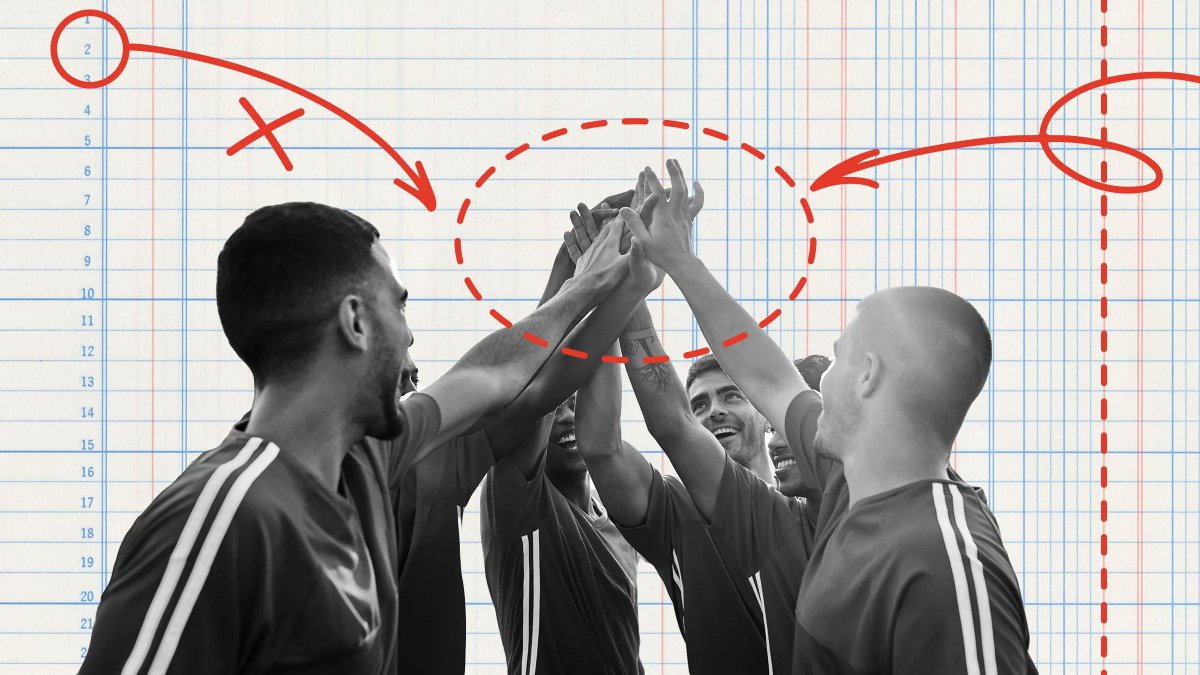 1
2
3
4
5
6
7
8
9
10
11
12
13
14
15
16
17
18
19
20
21
2