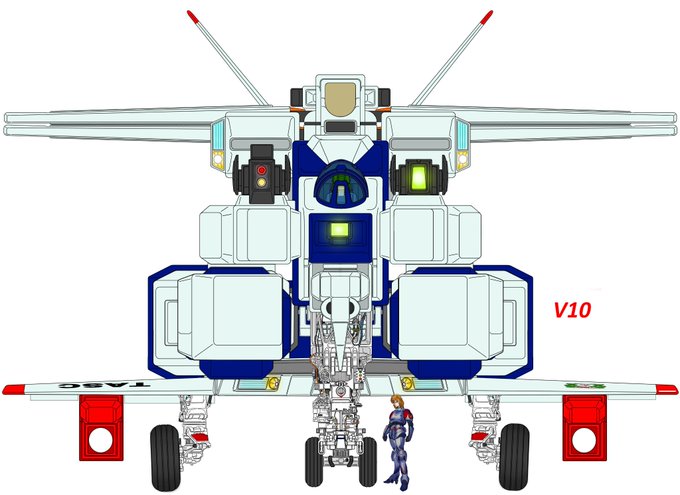 V10

TASC