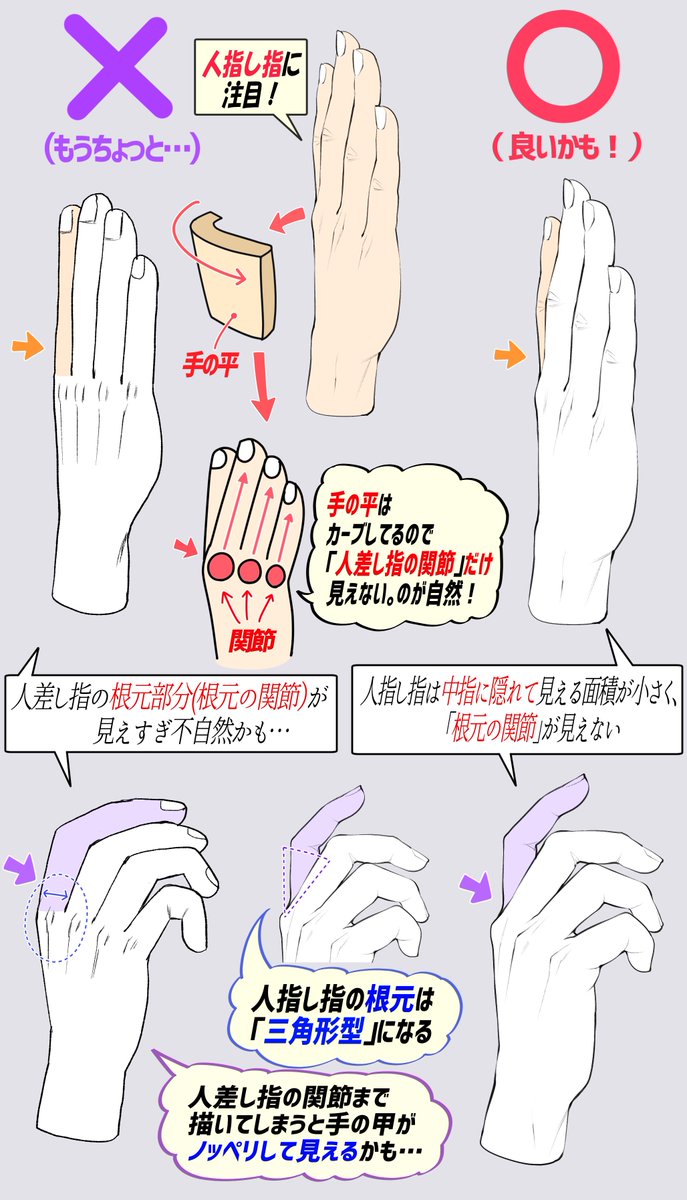 (もうちょっと…)

人指し指に注目！

(良いかも！)

手の平

手の平はカーブしてるので「人差し指の関節」だけ見えない。のが自然！

関節

人差し指の根元部分(根元の関節)が見えすぎ不自然かも…

人指し指は中指に隠れて見える面積が小さく、「根元の関節」が見えない

人指し指の根元は「三角形型」になる

人差し指の関節まで描いてしまうと手の甲がノッペリして見えるかも…