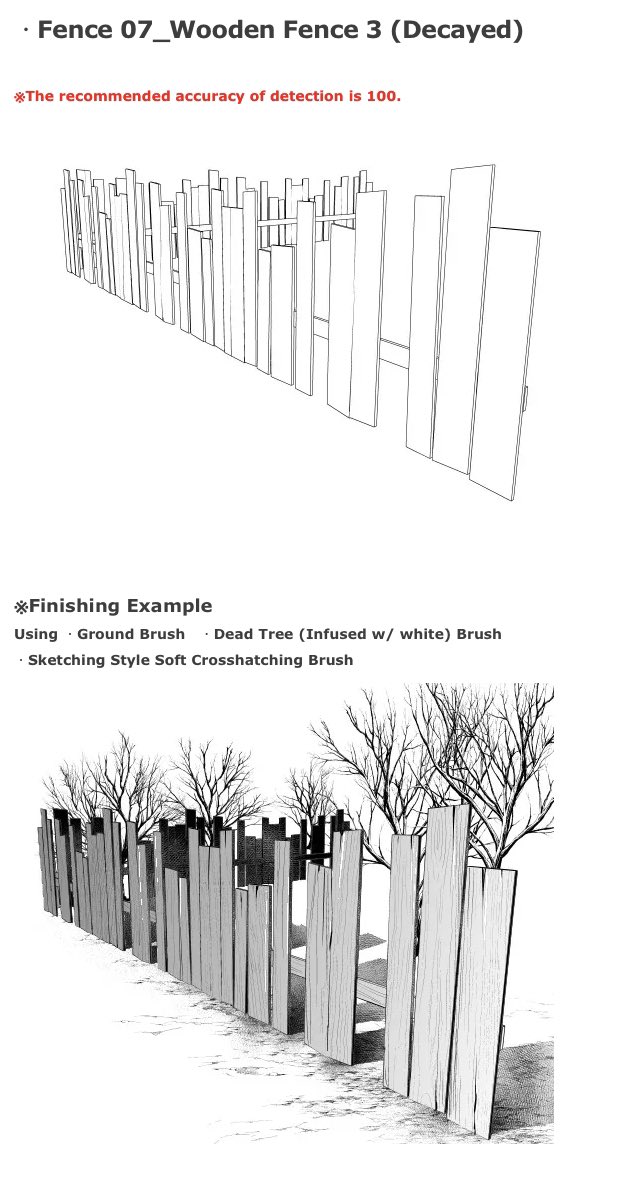 · Fence 07_Wooden Fence 3 (Decayed)

※The recommended accuracy of detection is 100.

※Finishing Example

Using · Ground Brush · Dead Tree (Infused w/ white) Brush · Sketching Style Soft Crosshatching Brush