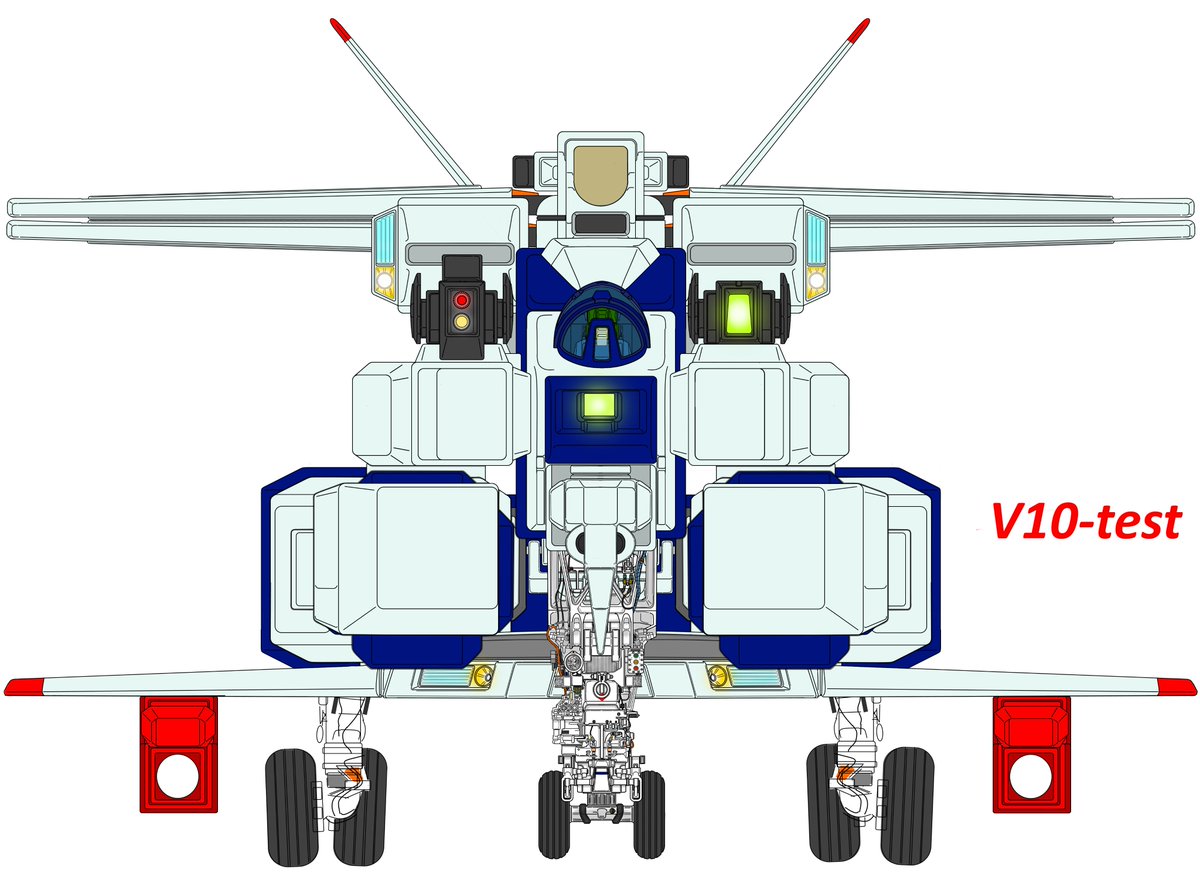 V10-test