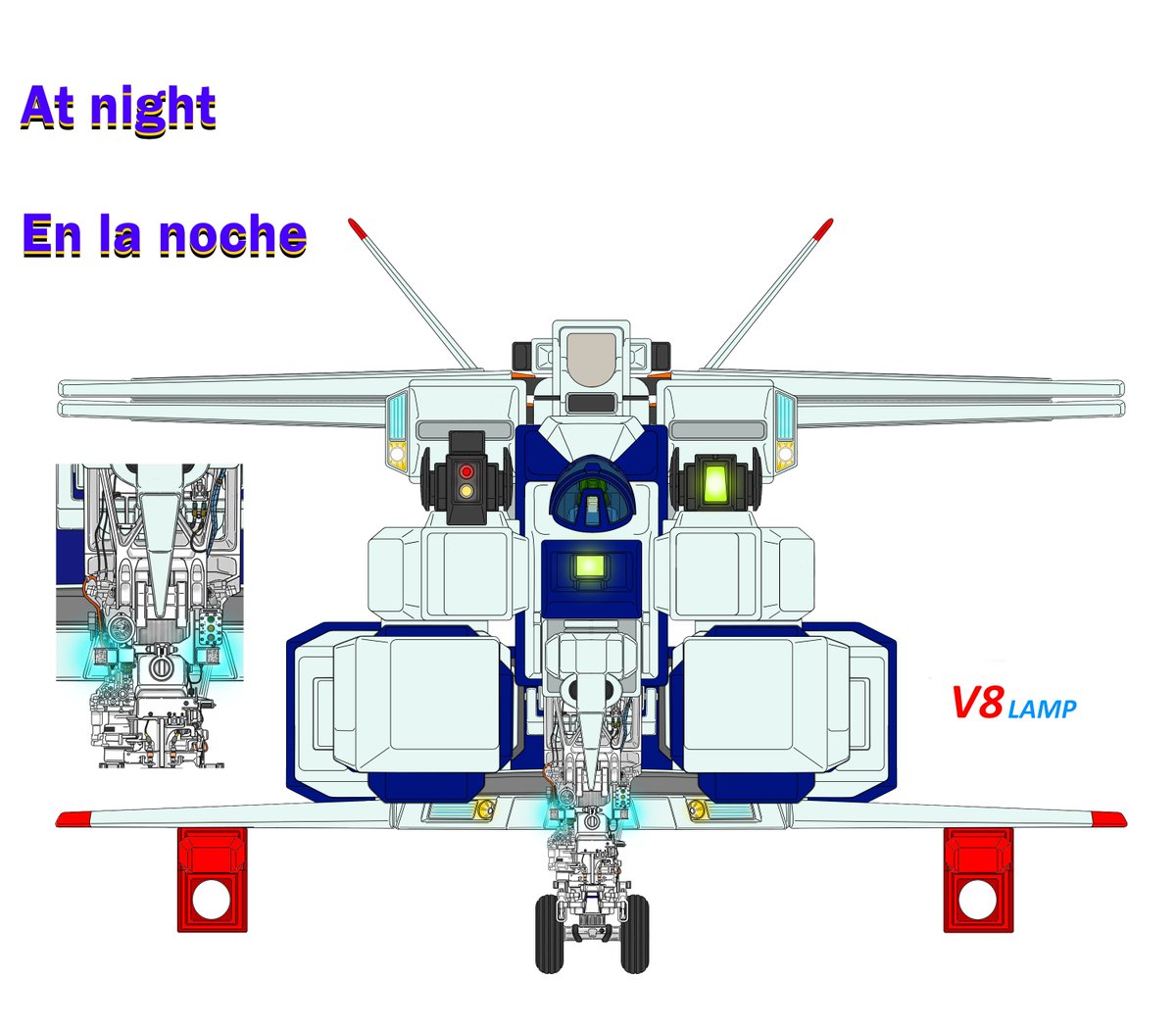 At night

En la noche

V8 LAMP