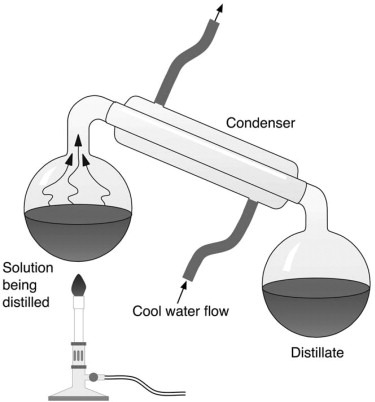 Condenser

Solution being distilled

Cool water flow

Distillate