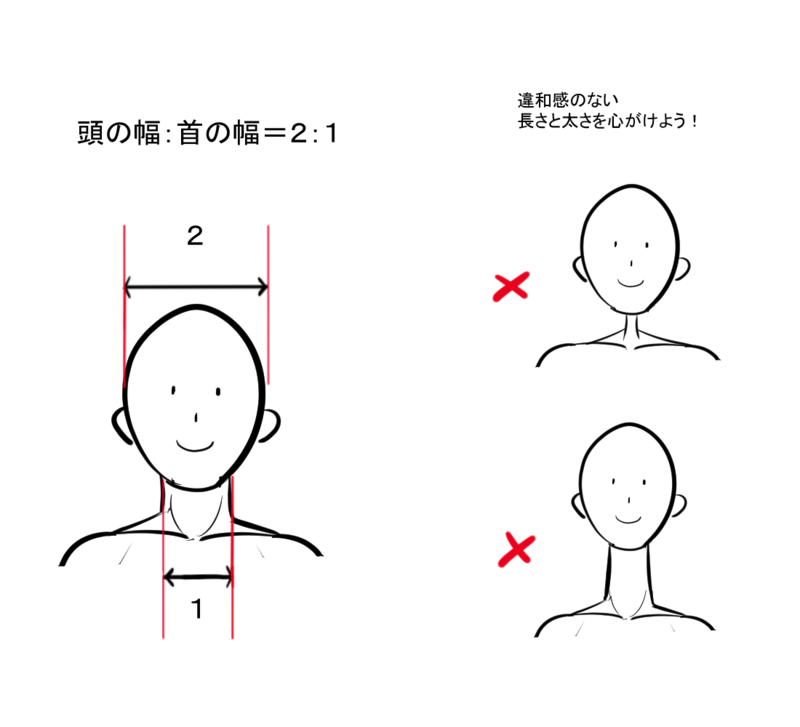 頭の幅：首の幅＝2：1

2

1

違和感のない
長さと太さを心がけよう！

×

×