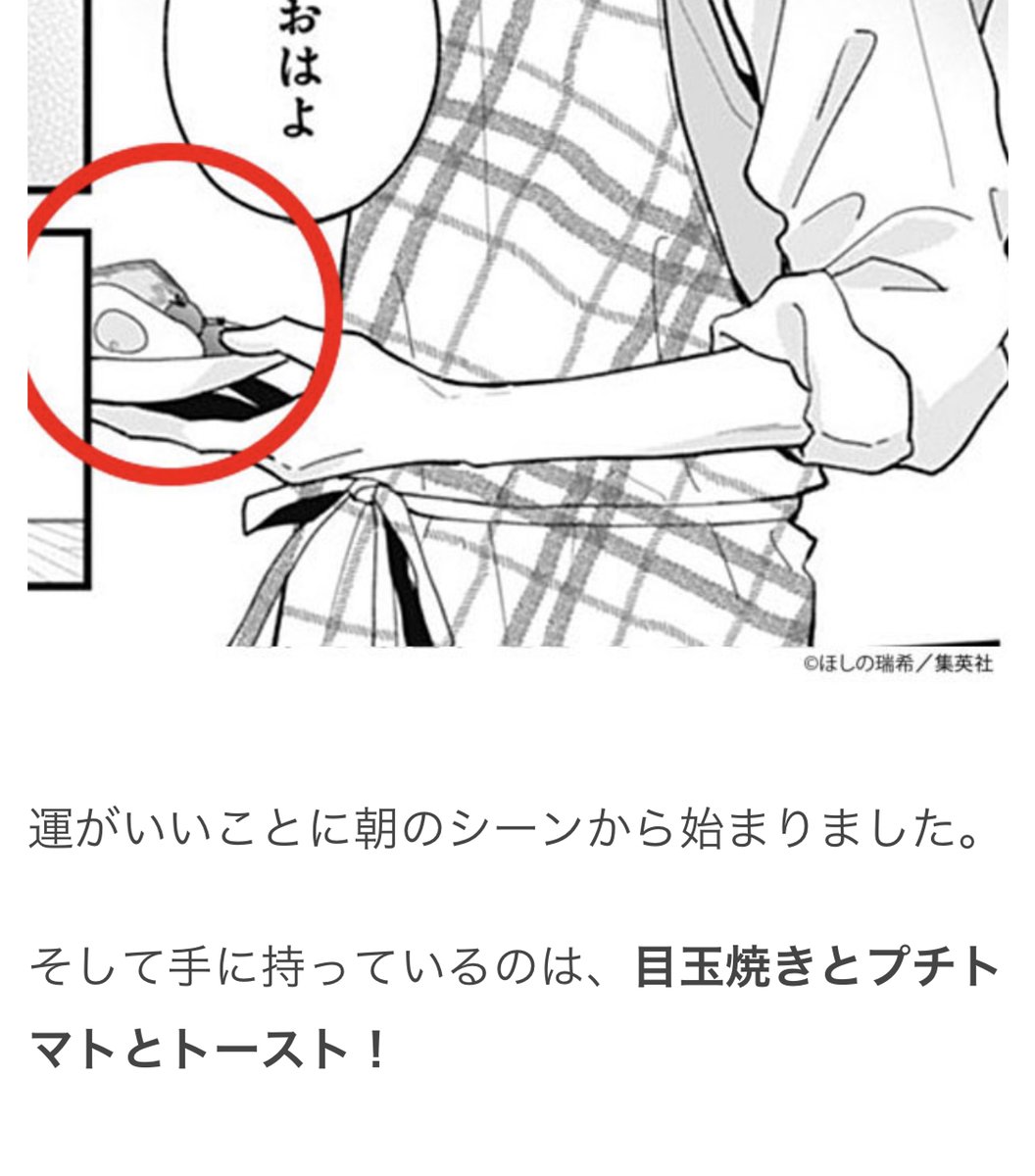 おはよ

©ほしの瑞希／集英社

運がいいことに朝のシーンから始まりました。

そして手に持っているのは、目玉焼きとプチトマトとトースト！