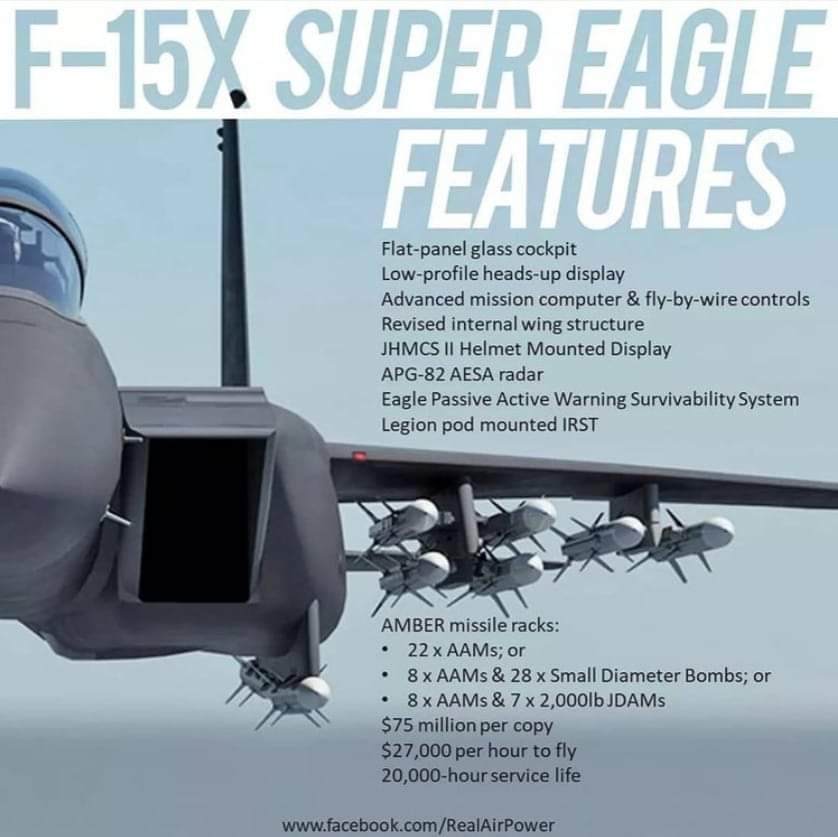 F-15X SUPER EAGLE FEATURES

Flat-panel glass cockpit
Low-profile heads-up display
Advanced mission computer & fly-by-wire controls
Revised internal wing structure
JHMCS II Helmet Mounted Display
APG-82 AESA radar
Eagle Passive Active Warning Survivability System
Legion pod mounted IRST

AMBER missile racks:
• 22 x AAMs; or
• 8 x AAMs & 28 x Small Diameter Bombs; or
• 8 x AAMs & 7 x 2,000lb JDAMs
$75 million per copy
$27,000 per hour to fly
20,000-hour service life

www.facebook.com/RealAirPower