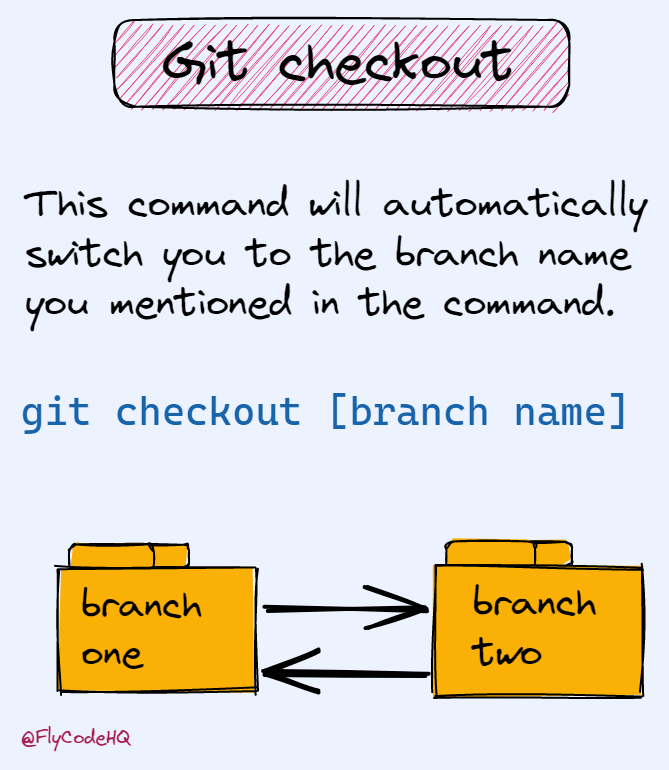 Git checkout

This command will automatically switch you to the branch name you mentioned in the command.

git checkout [branch name]

branch one

branch two

@FlyCodeHQ