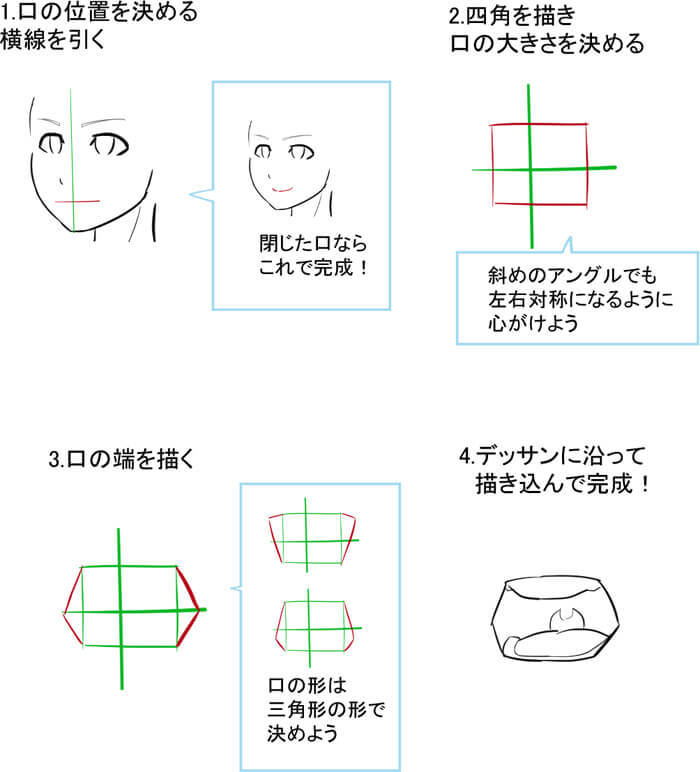 1.口の位置を決める
横線を引く

閉じた口なら
これで完成！

2.四角を描き
口の大きさを決める

斜めのアングルでも
左右対称になるように
心がけよう

3.口の端を描く

口の形は
三角形の形で
決めよう

4.デッサンに沿って
描き込んで完成！