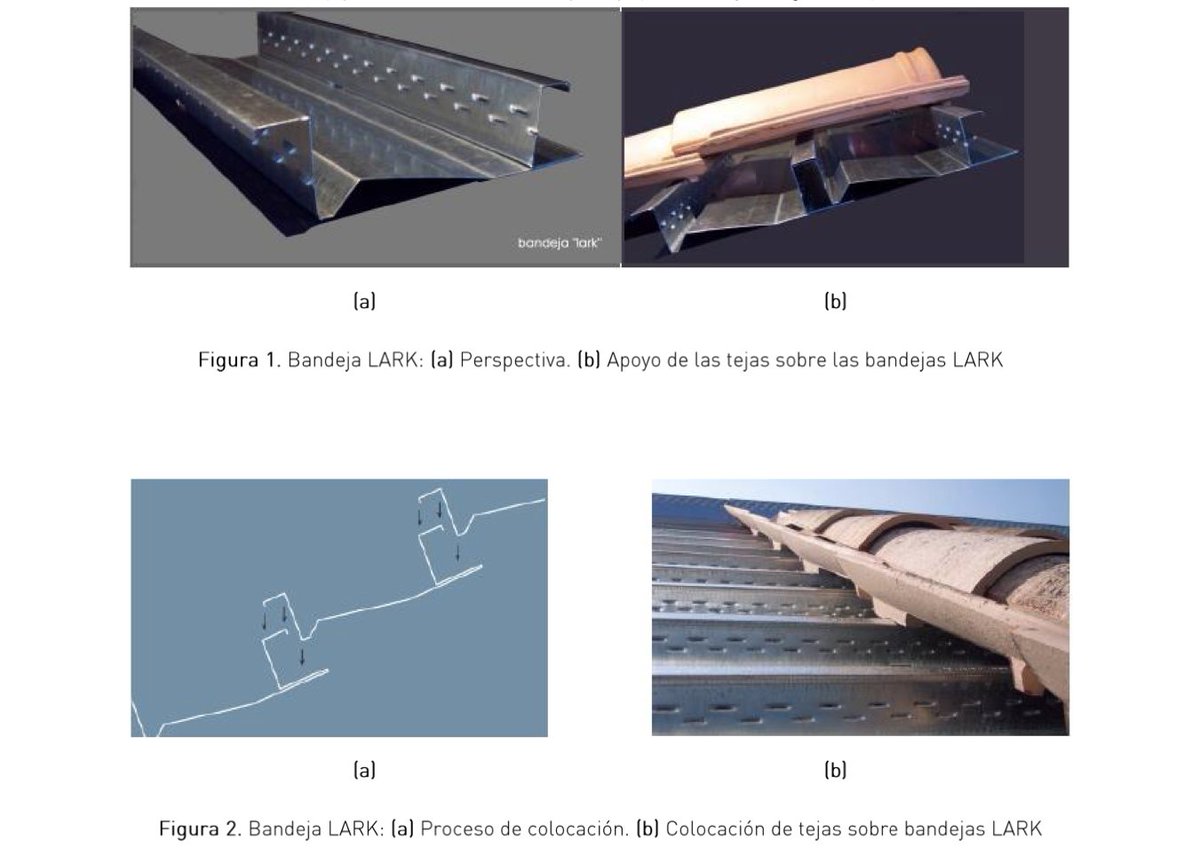 bandeja "lark"

(a)

(b)

Figura 1. Bandeja LARK: (a) Perspectiva. (b) Apoyo de las tejas sobre las bandejas LARK

(a)

(b)

Figura 2. Bandeja LARK: (a) Proceso de colocación. (b) Colocación de tejas sobre bandejas LARK