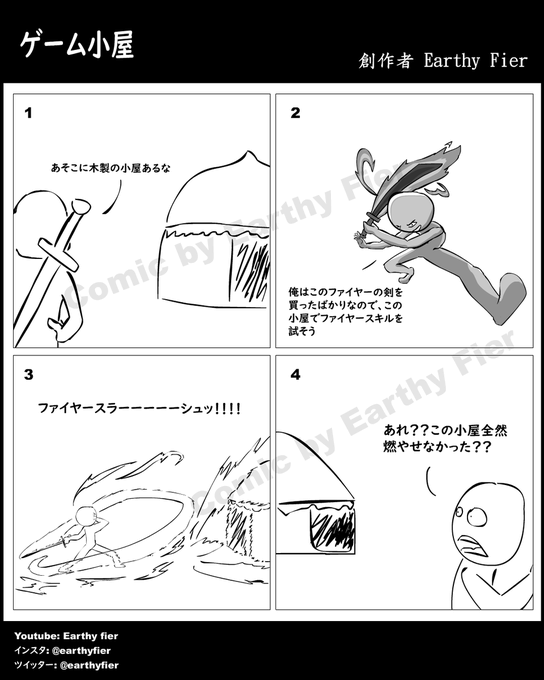 ゲーム小屋

創作者 Earthy Fier

1

あそこに木製の小屋あるな

2

俺はこのファイヤーの剣を買ったばかりなので、この小屋でファイヤースキルを試そう

3

ファイヤースラーーーーーシュッ!!!!

4

あれ??この小屋全然燃やせなかった??

Comic by Earthy Fier

Comic by Earthy Fier

Youtube: Earthy fier
インスタ: @earthyfier
ツイッター: @earthyfier