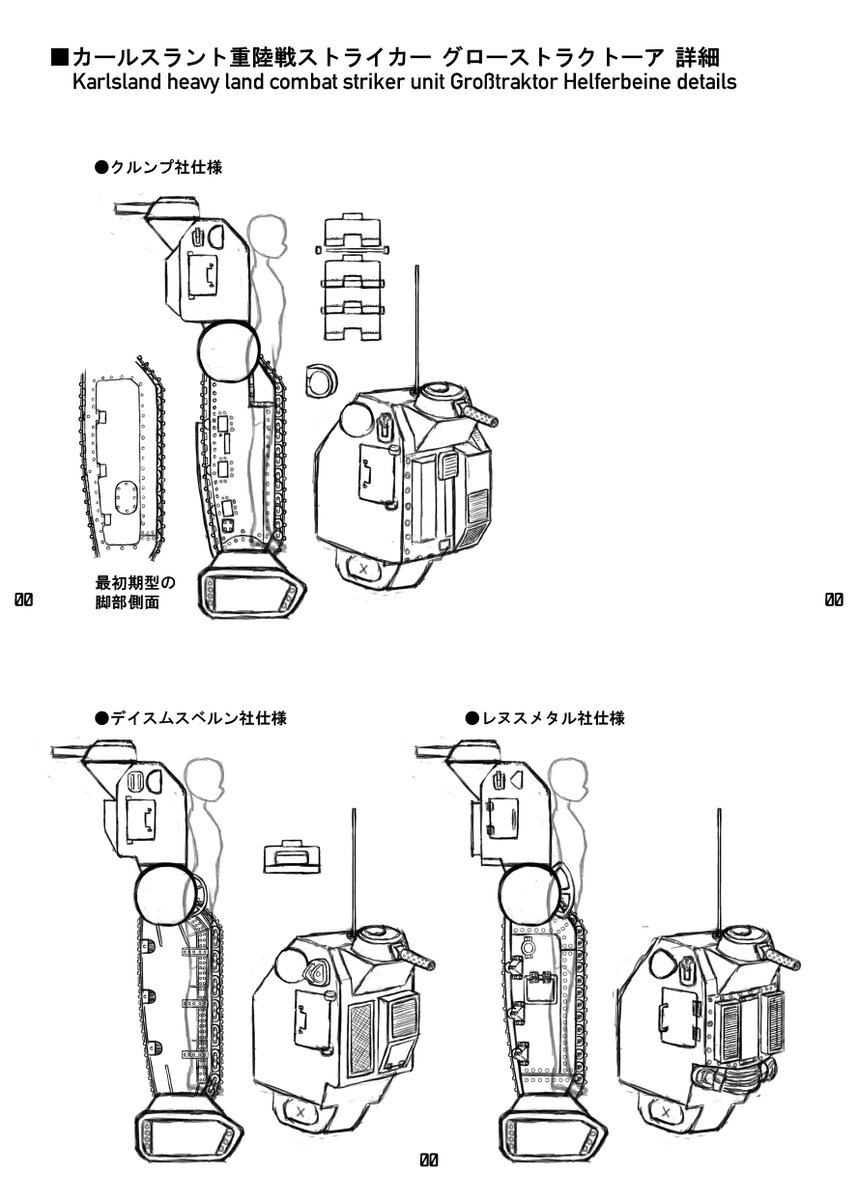 ■カールスラント重陸戦ストライカー グローストラクトーア 詳細
Karlsland heavy land combat striker unit Großtraktor Helferbeine details

●クルンプ社仕様

最初期型の
脚部側面

00

00

●デイスムスベルン社仕様

●レヌスメタル社仕様

00