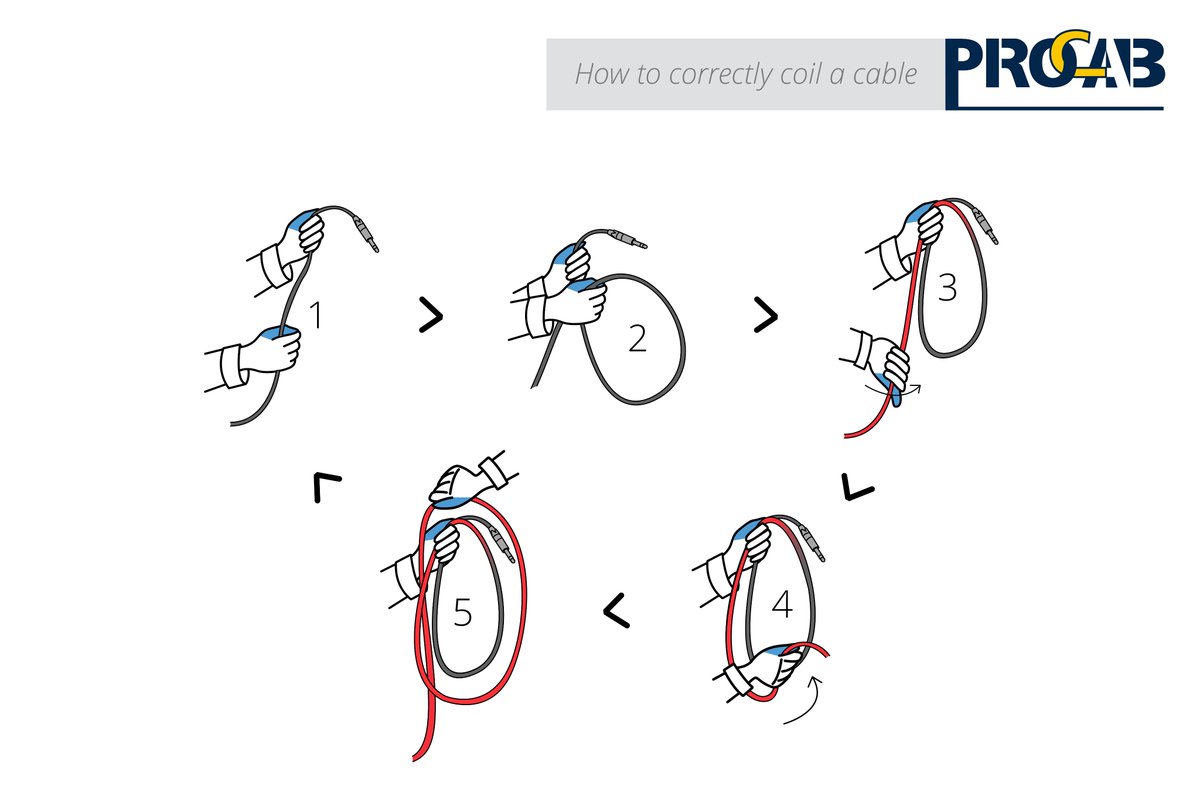 How to correctly coil a cable

PROCAB

1

2

3

4

5