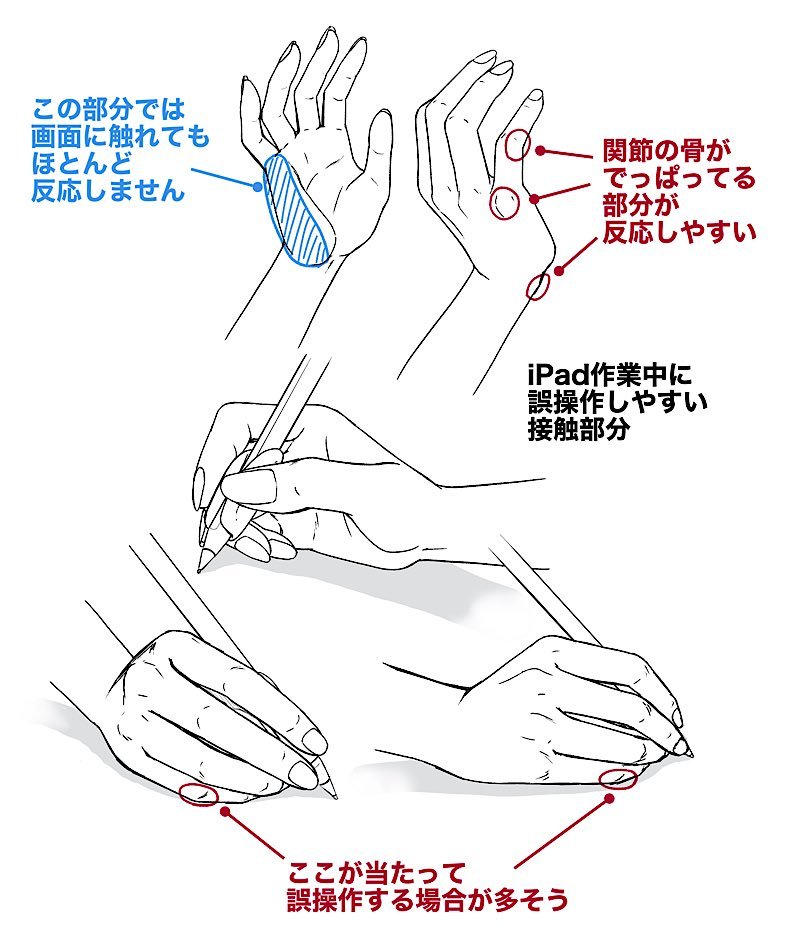 この部分では
画面に触れても
ほとんど
反応しません

関節の骨が
でっぱってる
部分が
反応しやすい

iPad作業中に
誤操作しやすい
接触部分

ここが当たって
誤操作する場合が多そう