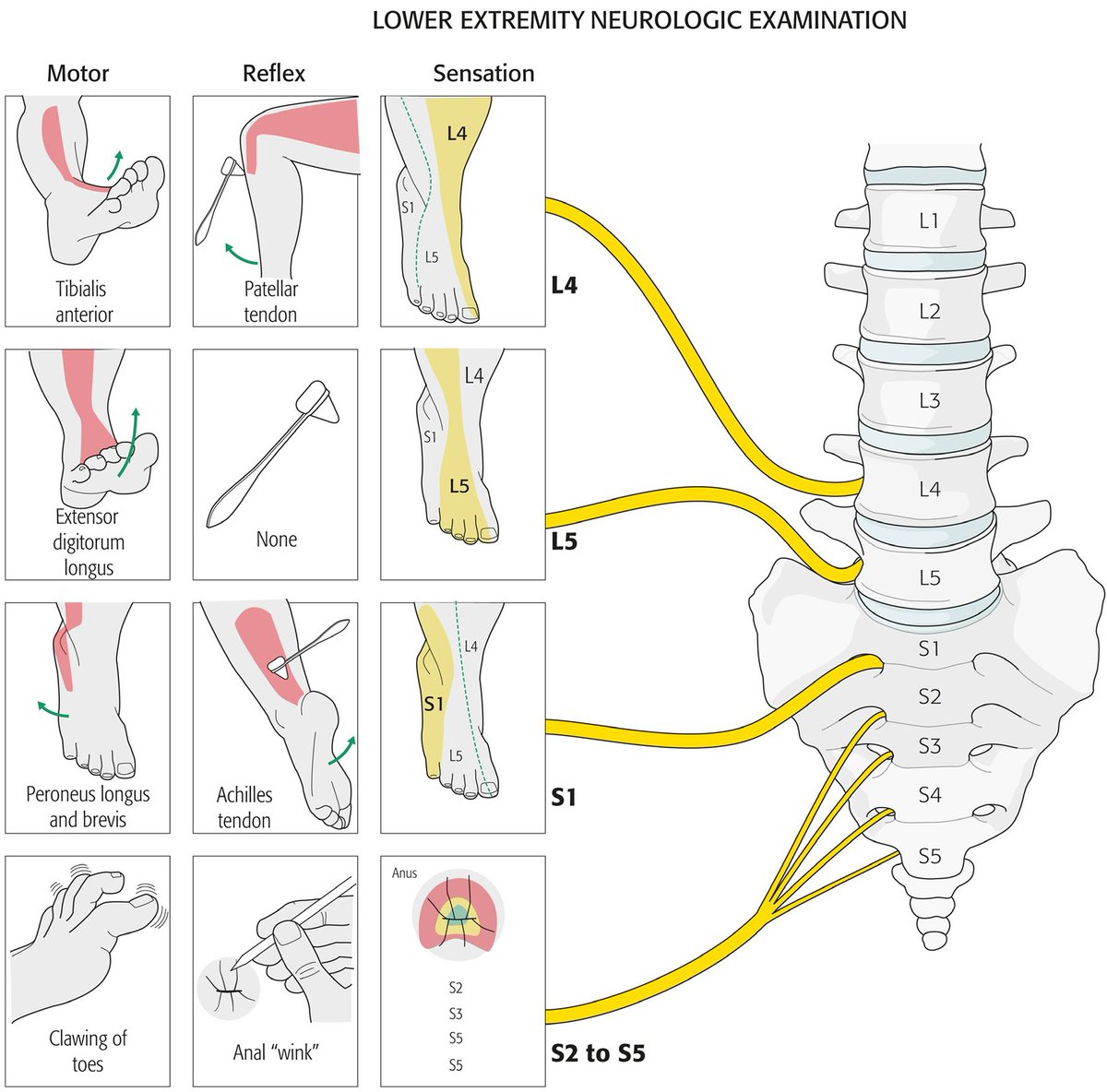 LOWER EXTREMITY NEUROLOGIC EXAMINATION

Motor

Reflex

Sensation

Tibialis anterior

Patellar tendon

L4

S1

L5

L4

Extensor digitorum longus

None

L4

S1

L5

L5

Peroneus longus and brevis

Achilles tendon

L4

S1

L5

S1

Clawing of toes

Anal "wink"

Anus

S2

S3

S5

S5

S2 to S5

L1

L2

L3

L4

L5

S1

S2

S3

S4

S5