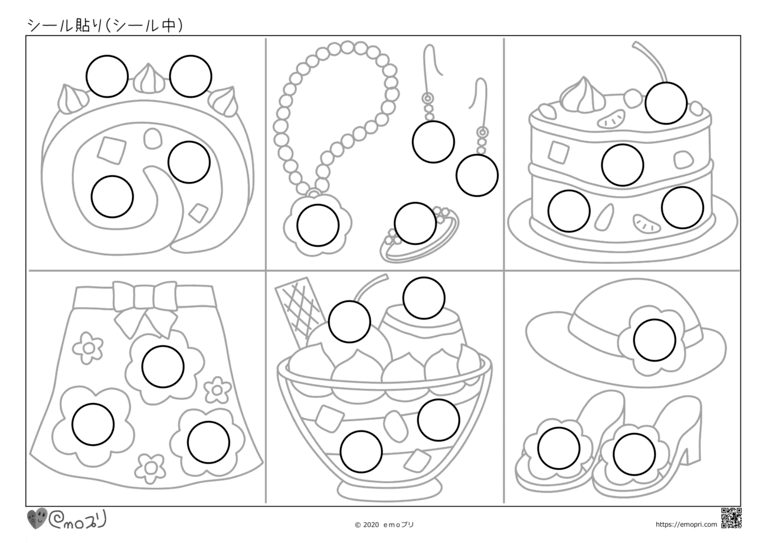 シール貼り(シール中)

emoプリ

© 2020 emoプリ

https://emopri.com