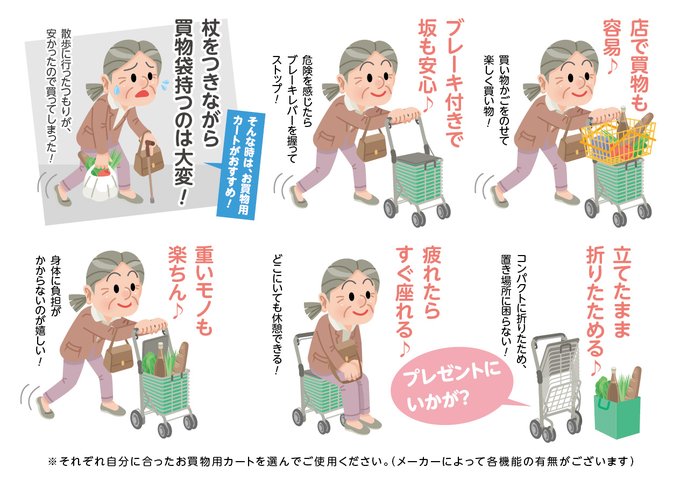 杖をつきながら買物袋持つのは大変！

散歩に行ったつもりが、安かったので買ってしまった！

そんな時は、お買物用カートがおすすめ！

ブレーキ付きで坂も安心♪

危険を感じたらブレーキレバーを握ってストップ！

店で買物も容易♪

買い物かごをのせて楽しく買い物！

重いモノも楽ちん♪

身体に負担がかからないのが嬉しい！

疲れたらすぐ座れる♪

どこにいても休憩できる！

立てたまま折りたためる♪

コンパクトに折りたため、置き場所に困らない！

プレゼントにいかが？

※それぞれ自分に合ったお買物用カートを選んでご使用ください。（メーカーによって各機能の有無がございます）