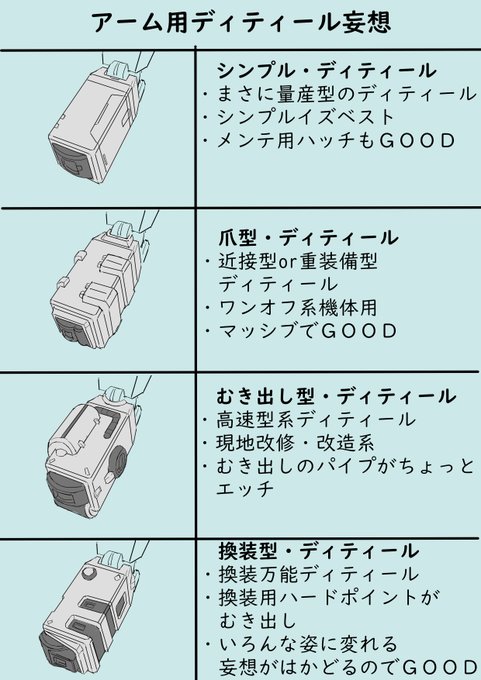 アーム用ディティール妄想

シンプル・ディティール
・まさに量産型のディティール
・シンプルイズベスト
・メンテ用ハッチもＧＯＯＤ

爪型・ディティール
・近接型or重装備型ディティール
・ワンオフ系機体用
・マッシブでＧＯＯＤ

むき出し型・ディティール
・高速型系ディティール
・現地改修・改造系
・むき出しのパイプがちょっとエッチ

換装型・ディティール
・換装万能ディティール
・換装用ハードポイントがむき出し
・いろんな姿に変れる妄想がはかどるのでＧＯＯＤ