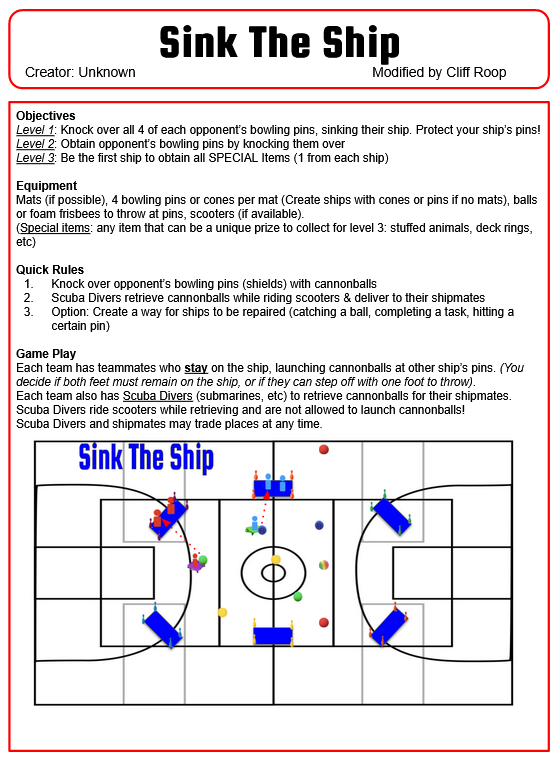 Sink The Ship

Creator: Unknown

Modified by Cliff Roop

Objectives
Level 1: Knock over all 4 of each opponent's bowling pins, sinking their ship. Protect your ship's pins!
Level 2: Obtain opponent's bowling pins by knocking them over
Level 3: Be the first ship to obtain all SPECIAL Items (1 from each ship)

Equipment
Mats (if possible), 4 bowling pins or cones per mat (Create ships with cones or pins if no mats), balls or foam frisbees to throw at pins, scooters (if available).
(Special items: any item that can be a unique prize to collect for level 3: stuffed animals, deck rings, etc)

Quick Rules
1. Knock over opponent's bowling pins (shields) with cannonballs
2. Scuba Divers retrieve cannonballs while riding scooters & deliver to their shipmates
3. Option: Create a way for ships to be repaired (catching a ball, completing a task, hitting a certain pin)

Game Play
Each team has teammates who stay on the ship, launching cannonballs at other ship's pins. (You decide if both feet must remain on the ship, or if they can step off with one foot to throw).
Each team also has Scuba Divers (submarines, etc) to retrieve cannonballs for their shipmates.
Scuba Divers ride scooters while retrieving and are not allowed to launch cannonballs!
Scuba Divers and shipmates may trade places at any time.

Sink The Ship