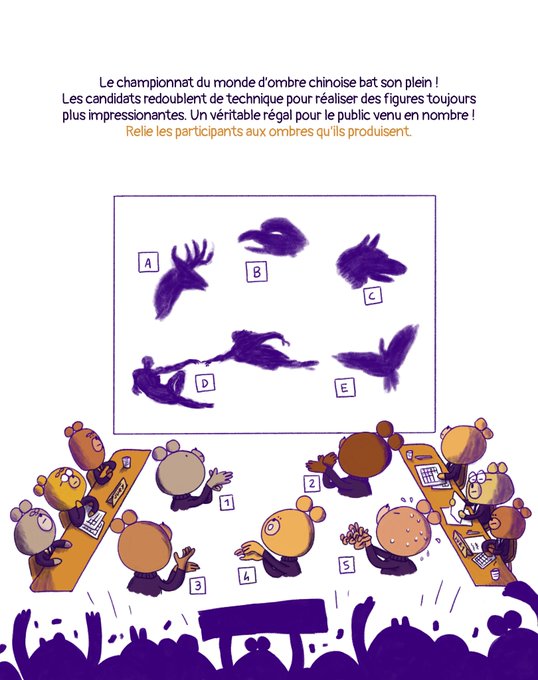 Le championnat du monde d'ombre chinoise bat son plein ! Les candidats redoublent de technique pour réaliser des figures toujours plus impressionantes. Un véritable régal pour le public venu en nombre !
Relie les participants aux ombres qu'ils produisent.

A
B
C
D
E

1
2
3
4
5