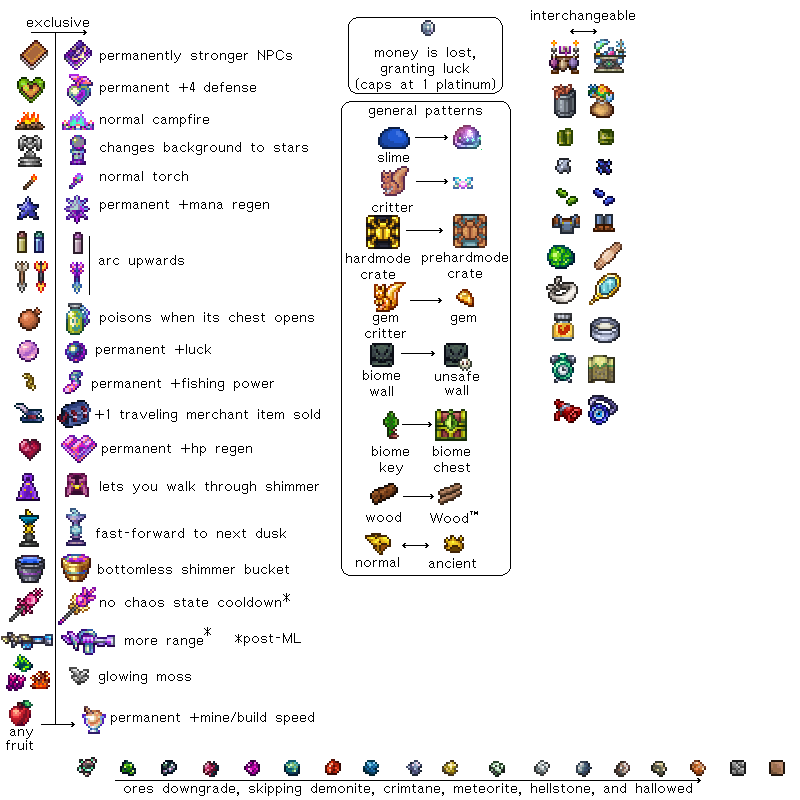 exclusive

permanently stronger NPCs
permanent +4 defense
normal campfire
changes background to stars
normal torch
permanent +mana regen
arc upwards
poisons when its chest opens
permanent +luck
permanent +fishing power
+1 traveling merchant item sold
permanent +hp regen
lets you walk through shimmer
fast-forward to next dusk
bottomless shimmer bucket
no chaos state cooldown*
more range* *post-ML
glowing moss
any fruit
permanent +mine/build speed

money is lost, granting luck (caps at 1 platinum)

general patterns
slime
critter
hardmode crate
prehardmode crate
gem critter
gem
biome wall
unsafe wall
biome key
biome chest
wood
Wood™
normal
ancient

interchangeable

ores downgrade, skipping demonite, crimtane, meteorite, hellstone, and hallowed