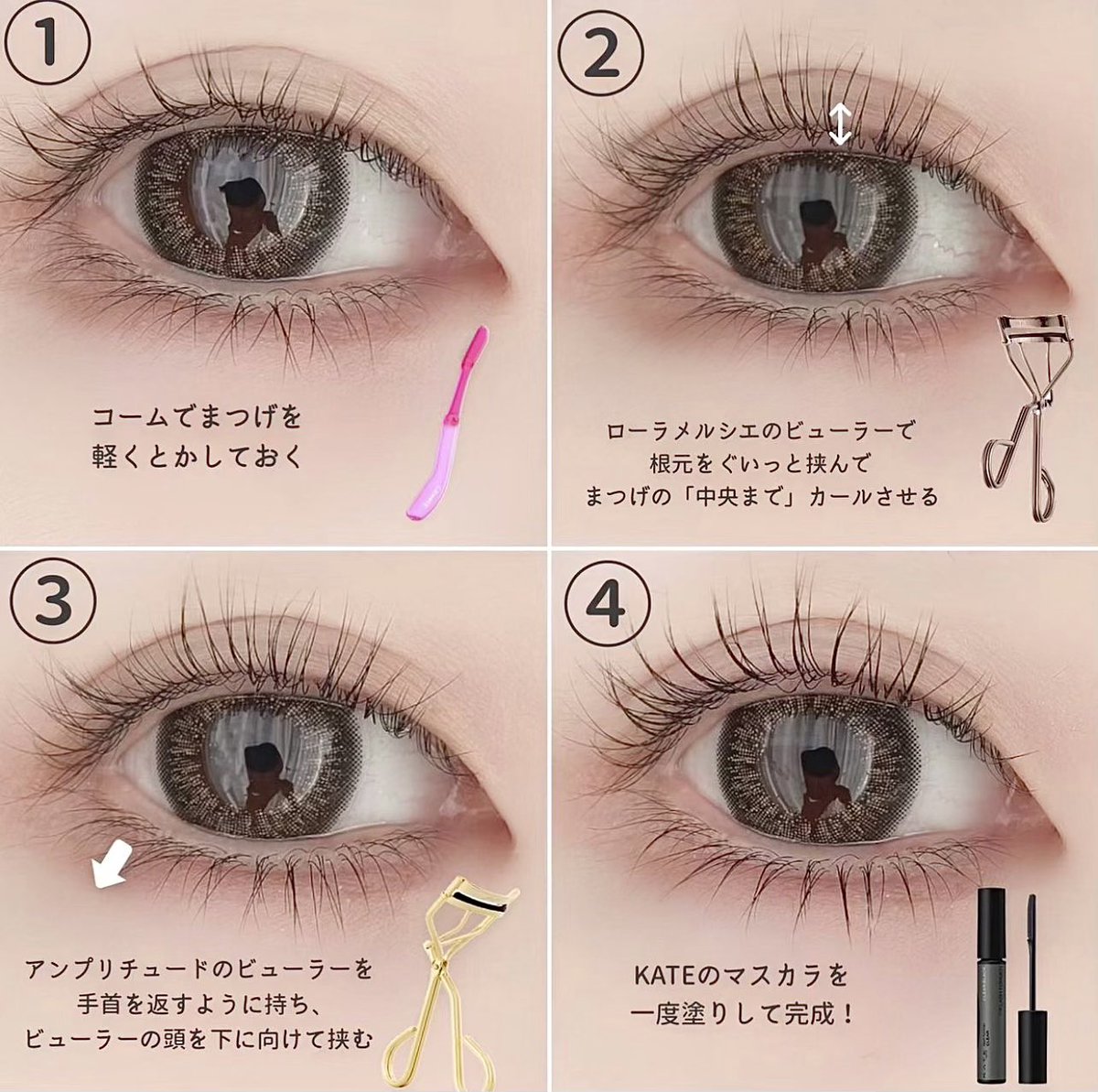 ①

コームでまつげを
軽くとかしておく

②

ローラメルシエのビューラーで
根元をぐいっと挟んで
まつげの「中央まで」カールさせる

③

アンプリチュードのビューラーを
手首を返すように持ち、
ビューラーの頭を下に向けて挟む

④

KATEのマスカラを
一度塗りして完成！